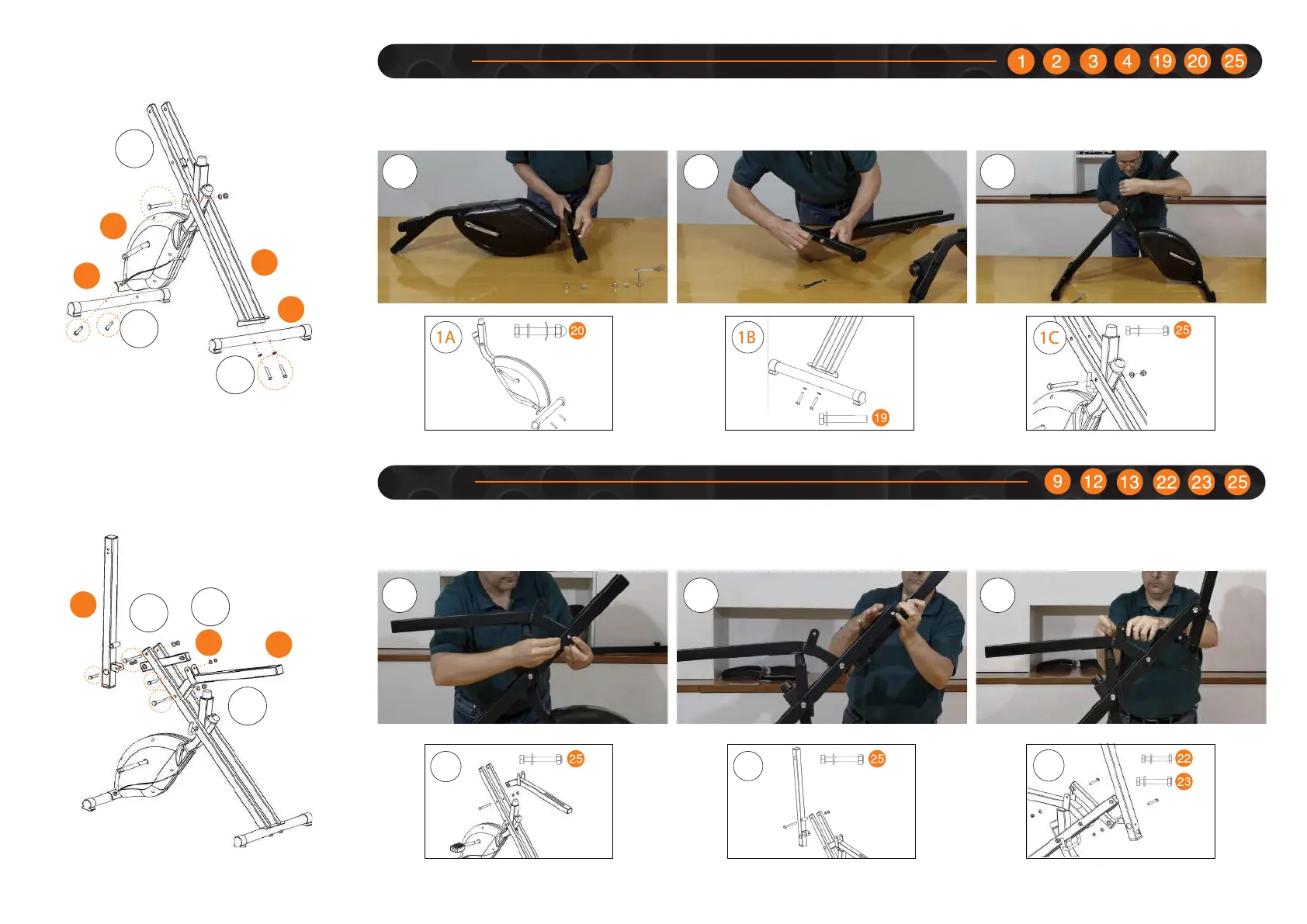 1 2 3 4 19 20 25

1A 20

1B 19

1C 25

9 12 13 22 23 25

25

25

22
23