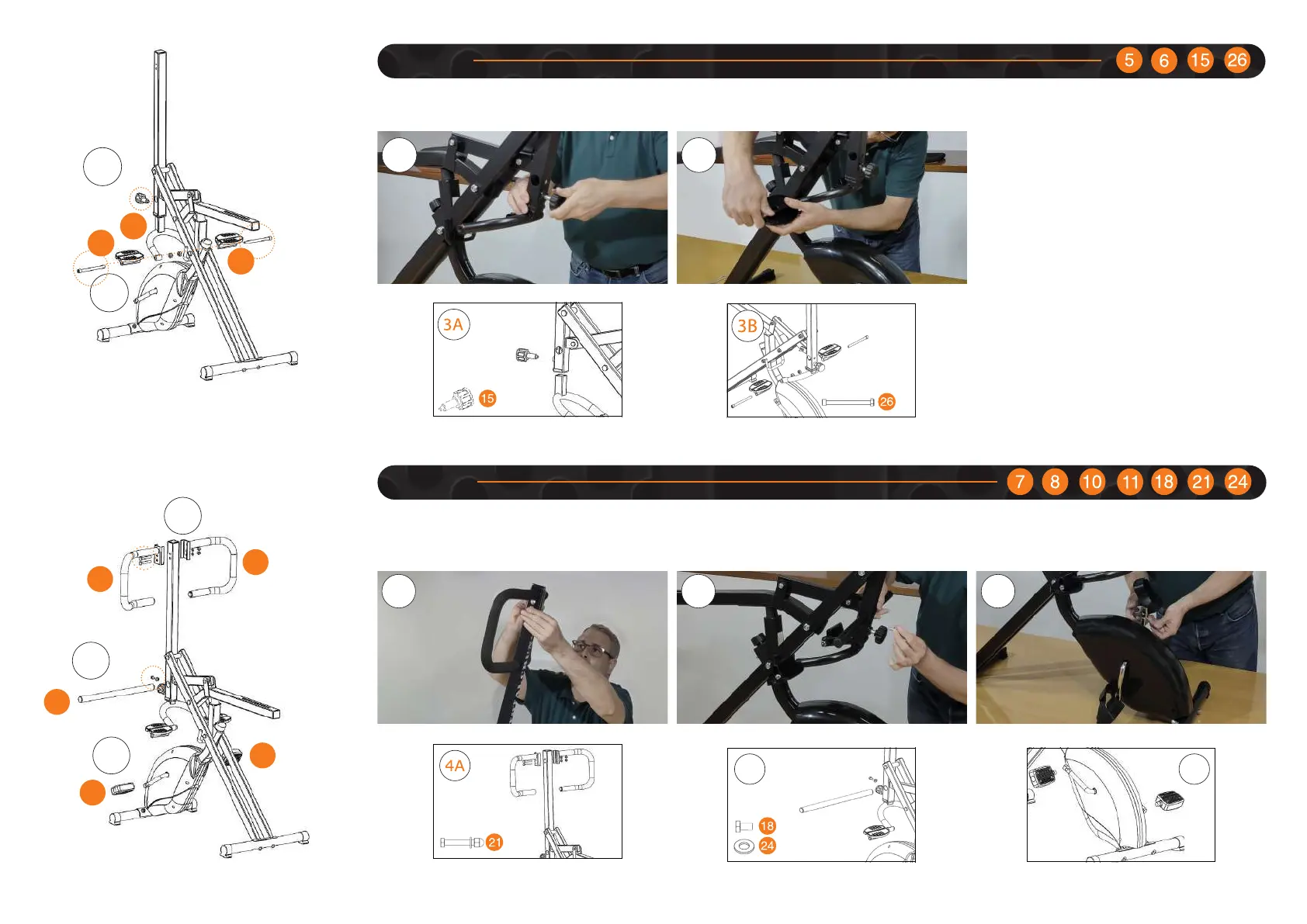 5 6 15 26

3A

15

3B

26

7 8 10 11 18 21 24

4A

21

18

24