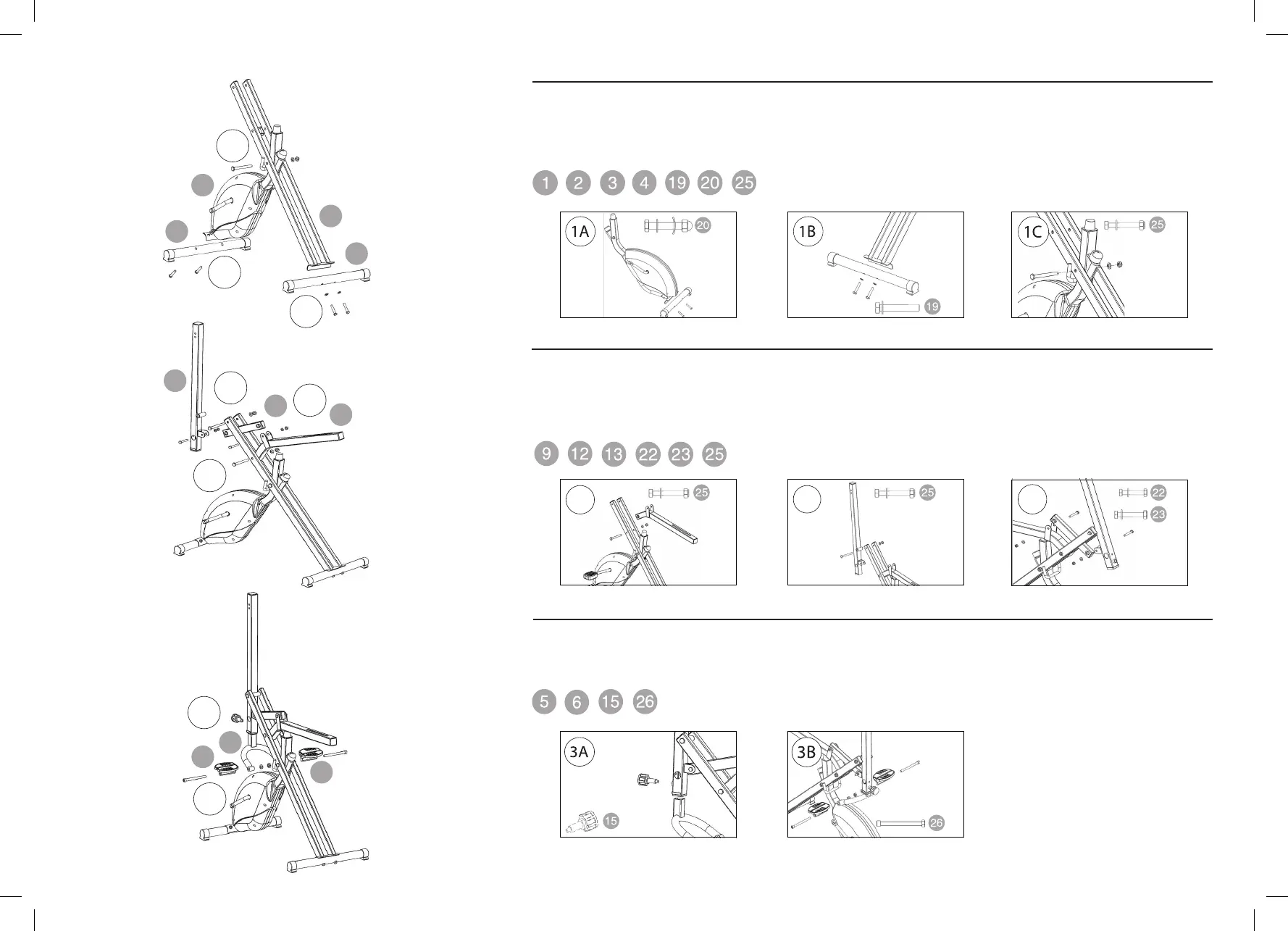 1 2 3 4 19 20 25

1A 20

1B 19

1C 25

9 12 13 22 23 25

25

25

22
23

5 6 15 26

3A 15

3B 26