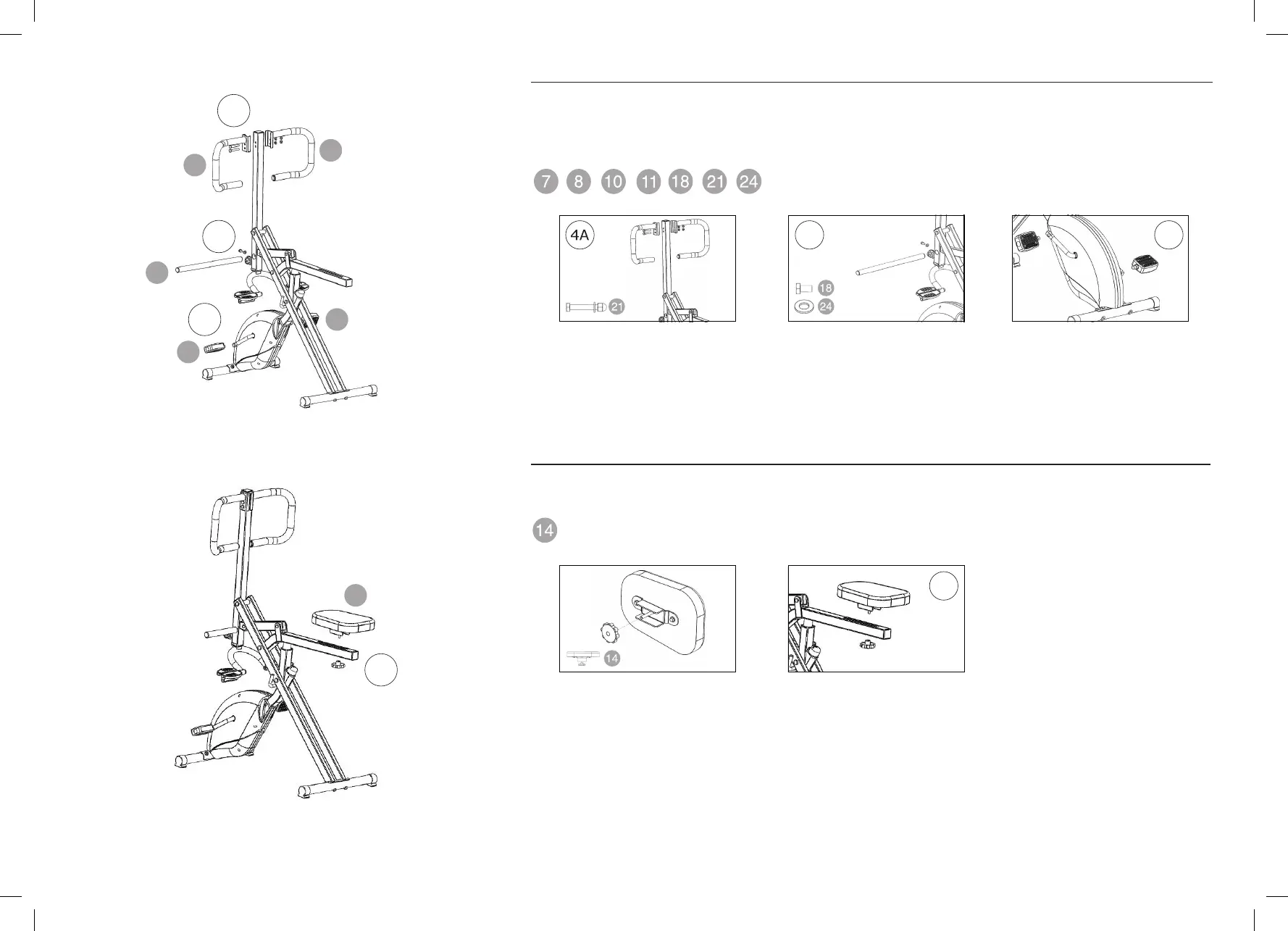 7 8 10 11 18 21 24

4A

21

18

24

14

14