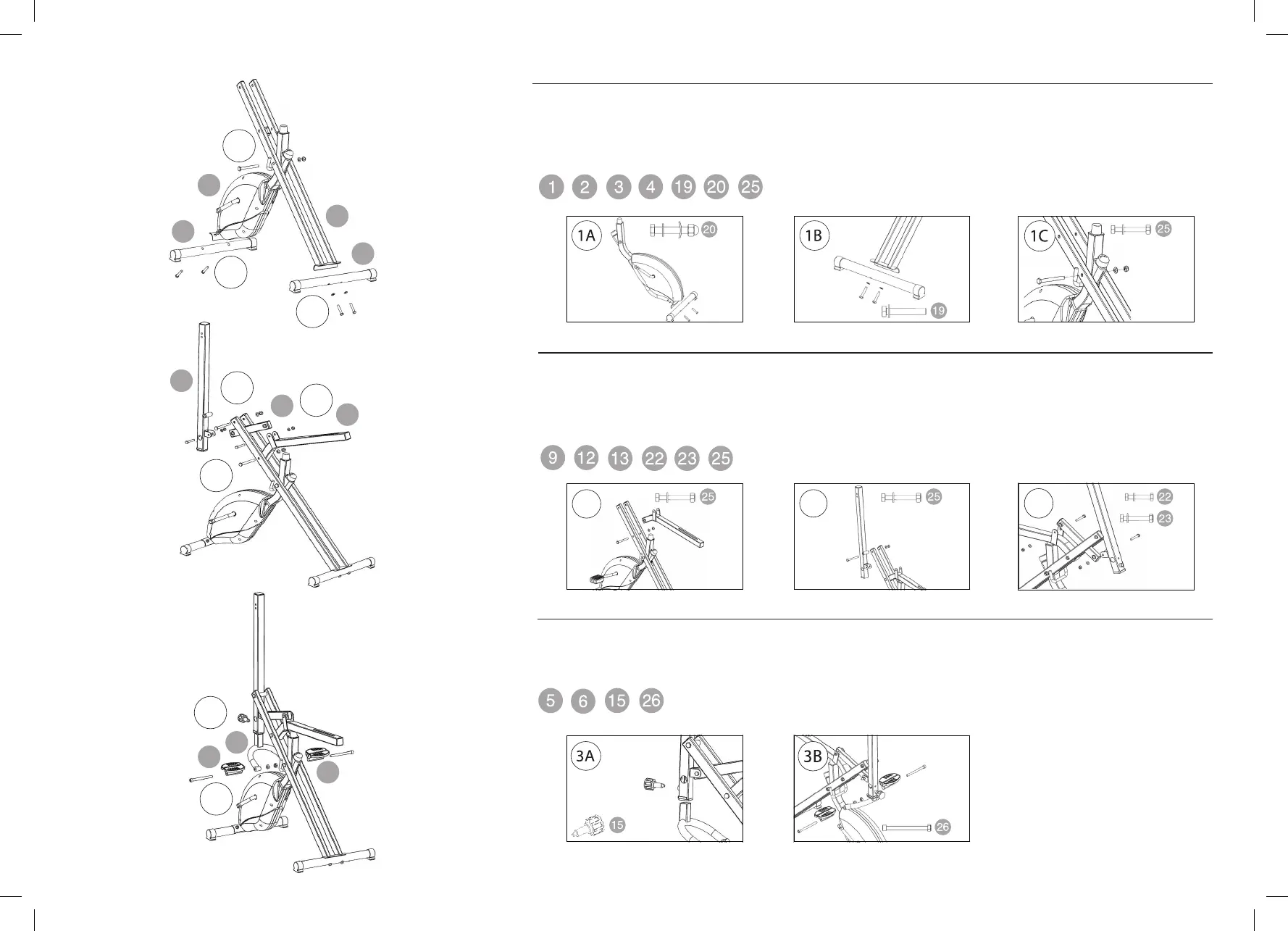 1 2 3 4 19 20 25

1A
20

1B
19

1C
25

9 12 13 22 23 25

25

25

22
23

5 6 15 26

3A
15

3B
26