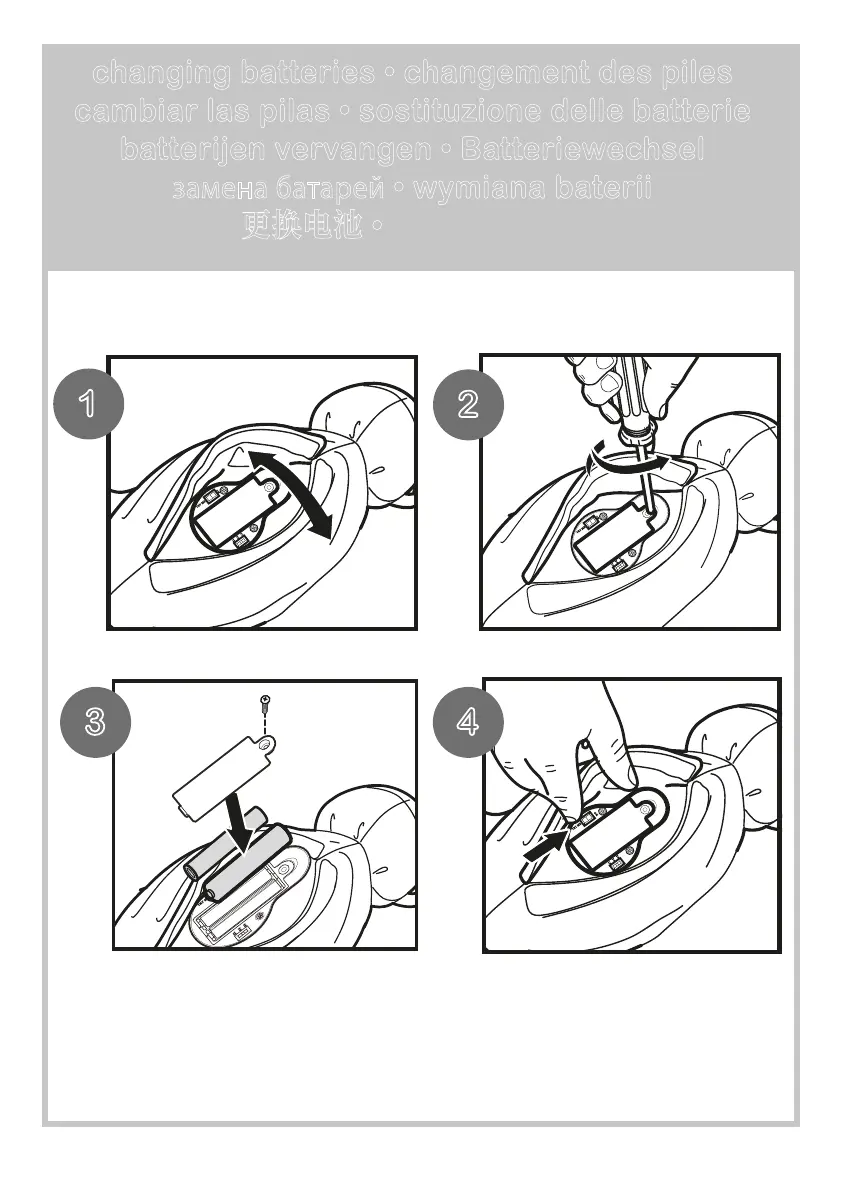 changing batteries • changement des piles
cambiar las pilas • sostituzione delle batterie
batterijen vervangen • Batteriewechsel
замена батарей • wymiana baterii
更换电池 •

1

2

3

4