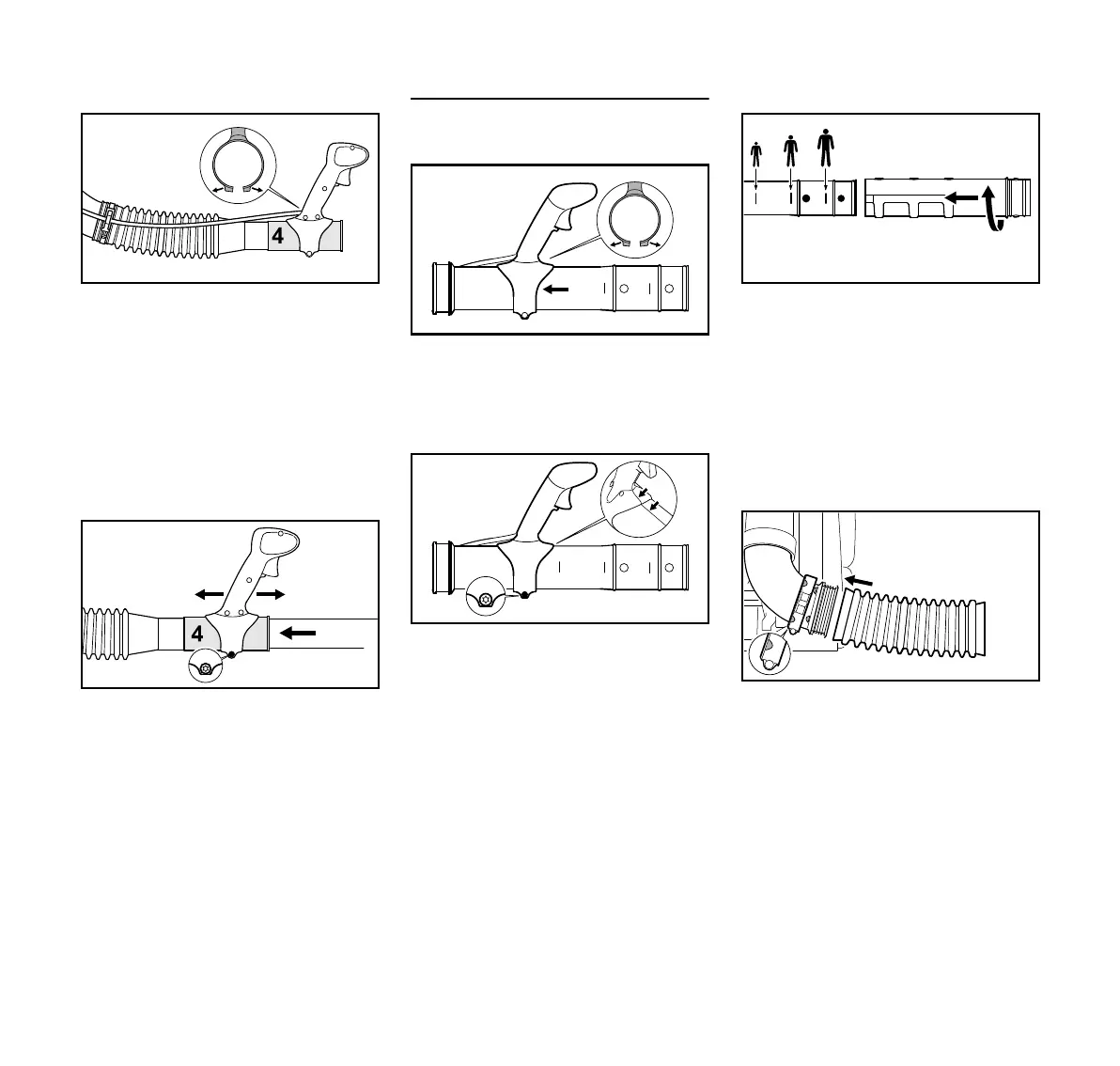 4

4