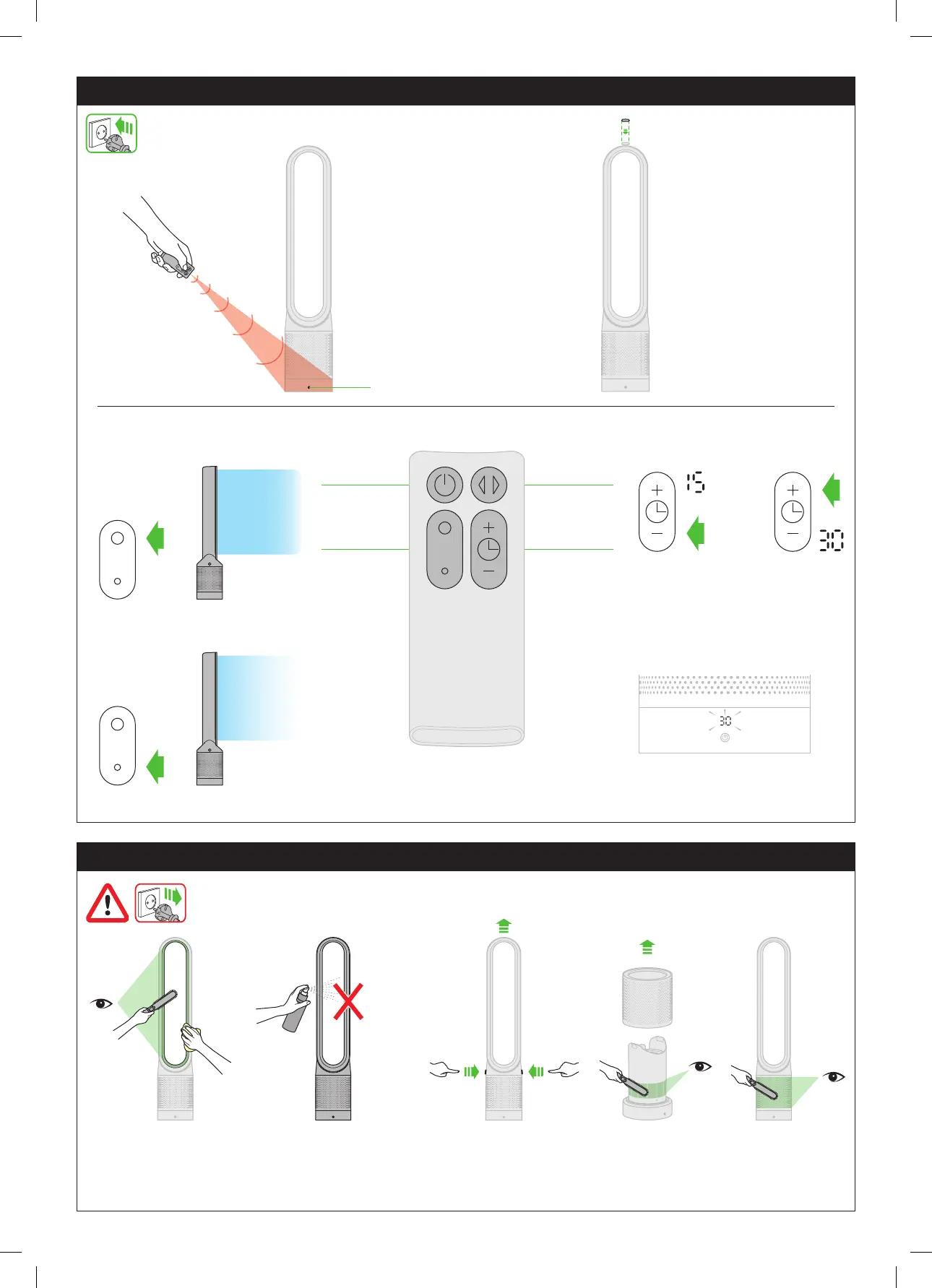 15

30

30