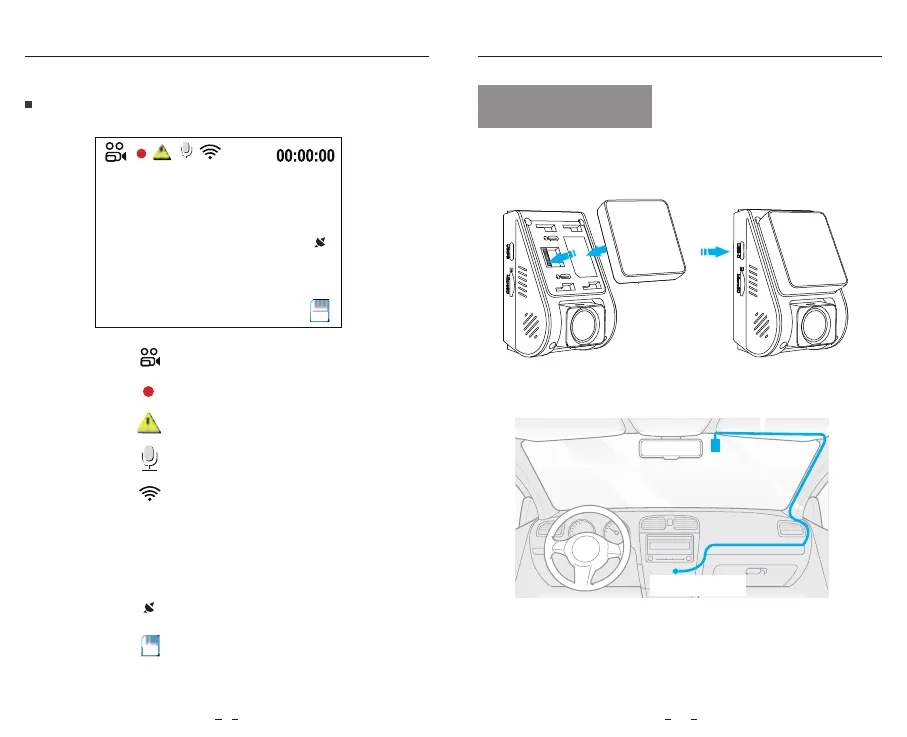 00:00:00