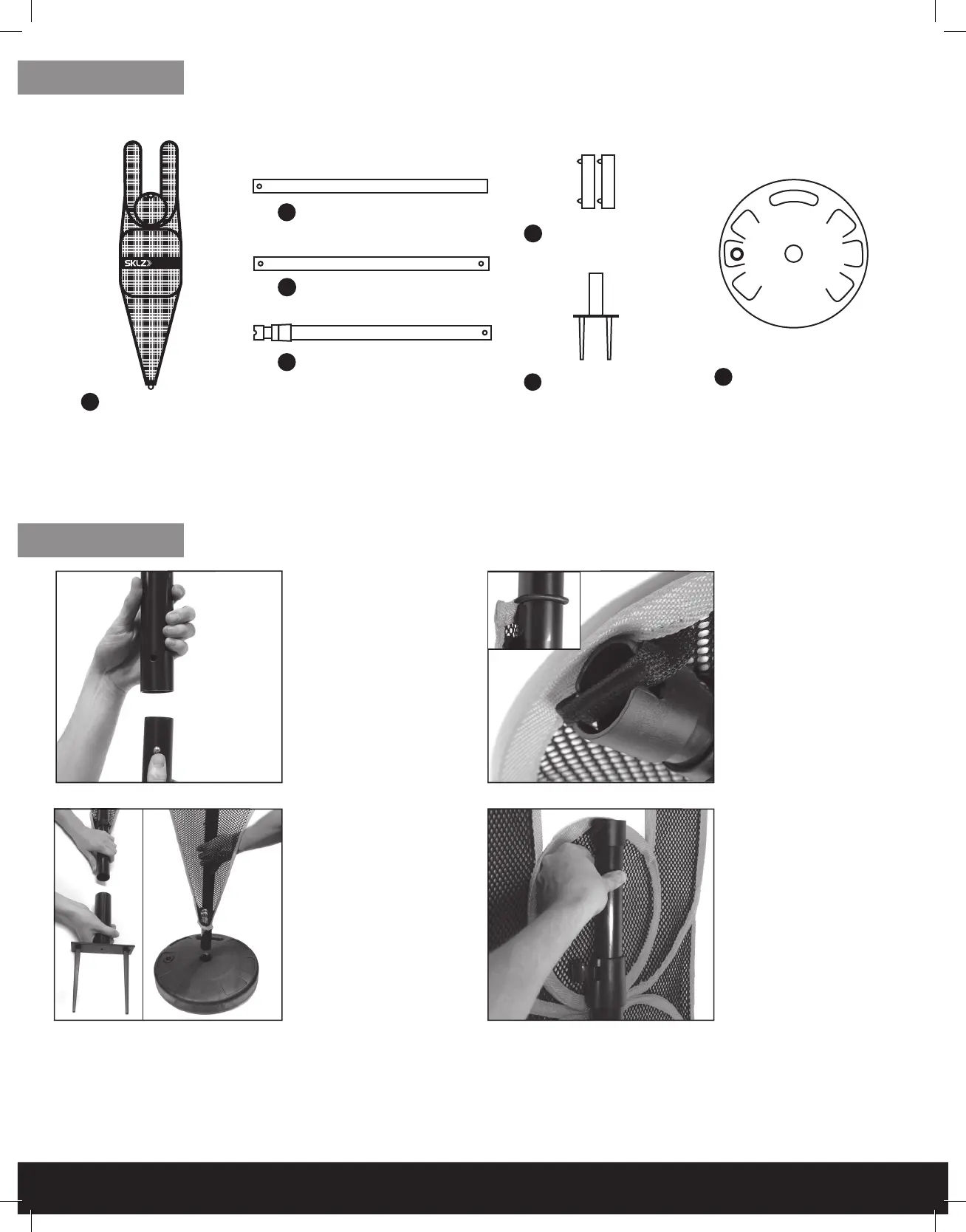 SKLZ