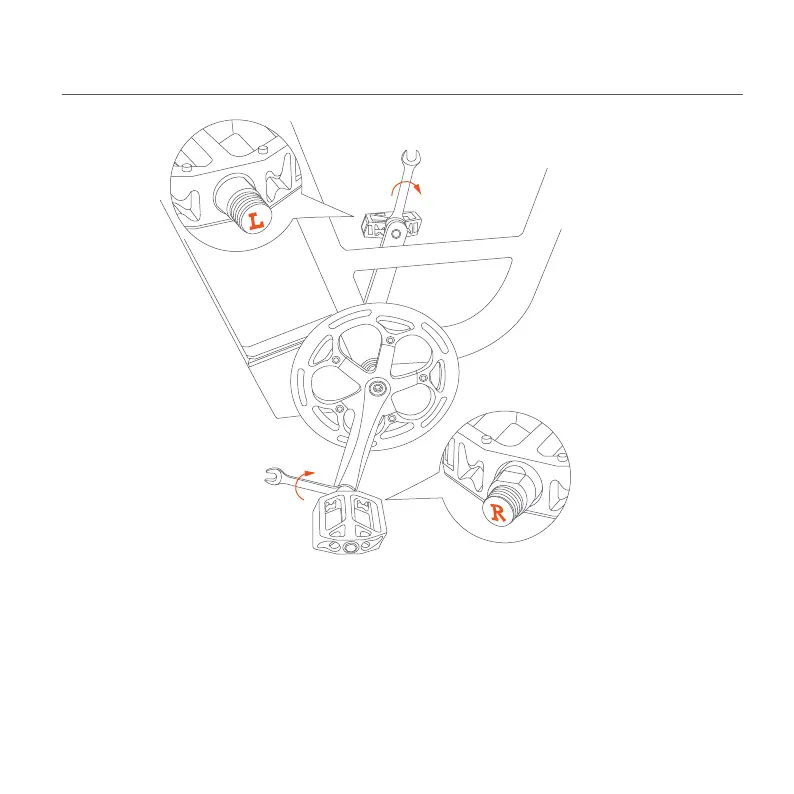 L

R