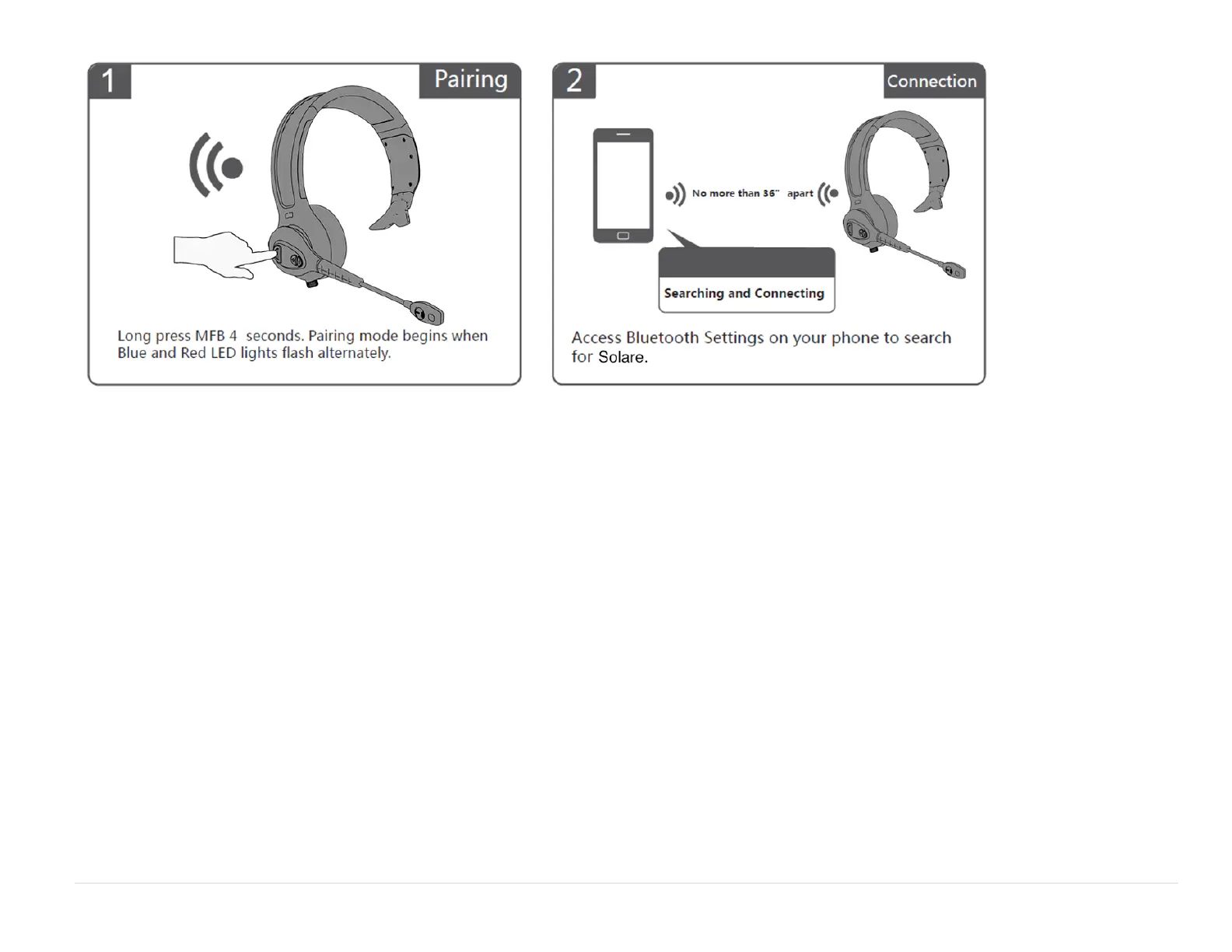 1

Pairing

Long press MFB 4 seconds. Pairing mode begins when Blue and Red LED lights flash alternately.

2

Connection

No more than 36" apart

Searching and Connecting

Access Bluetooth Settings on your phone to search for Solare.