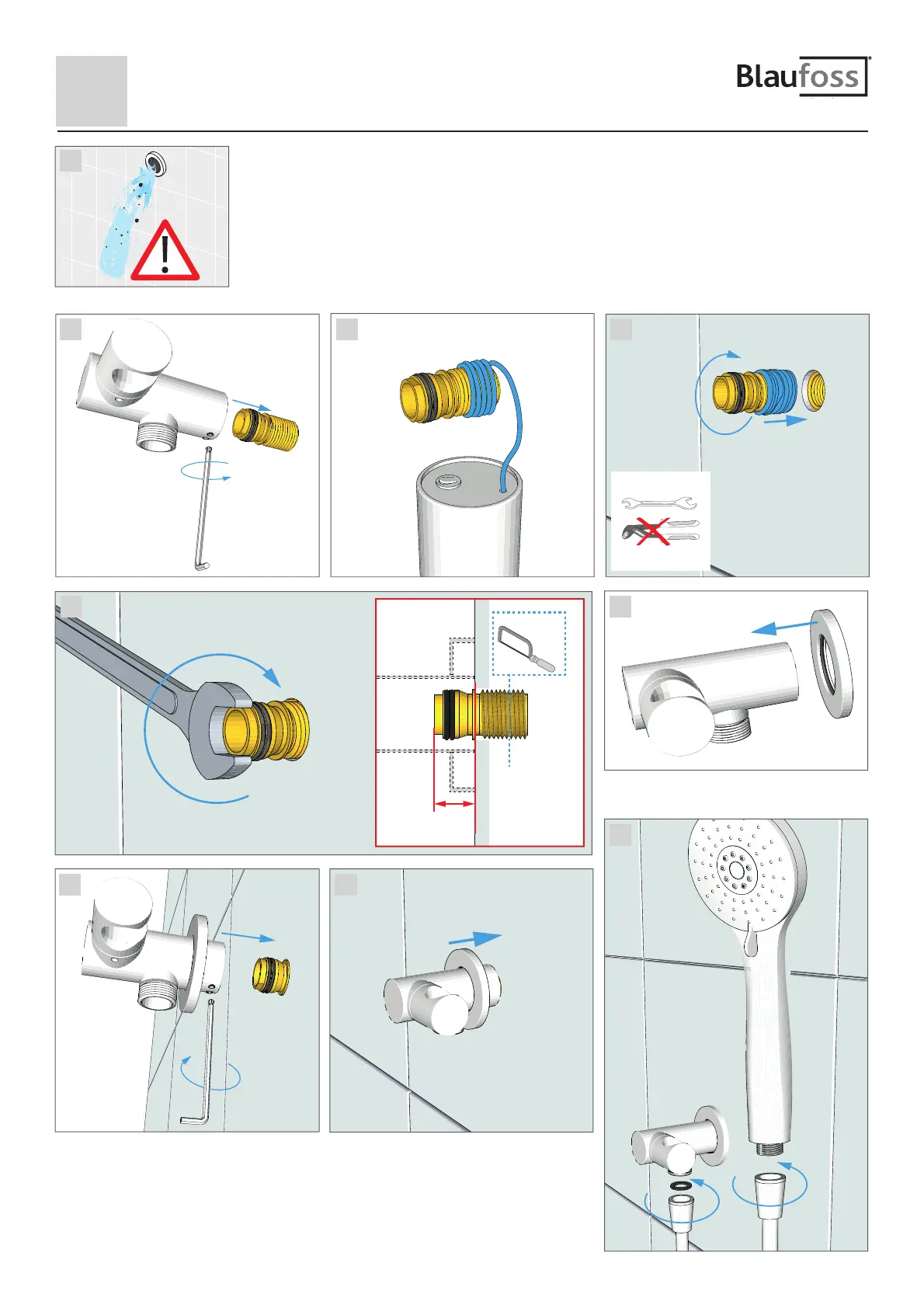 Blaufoss