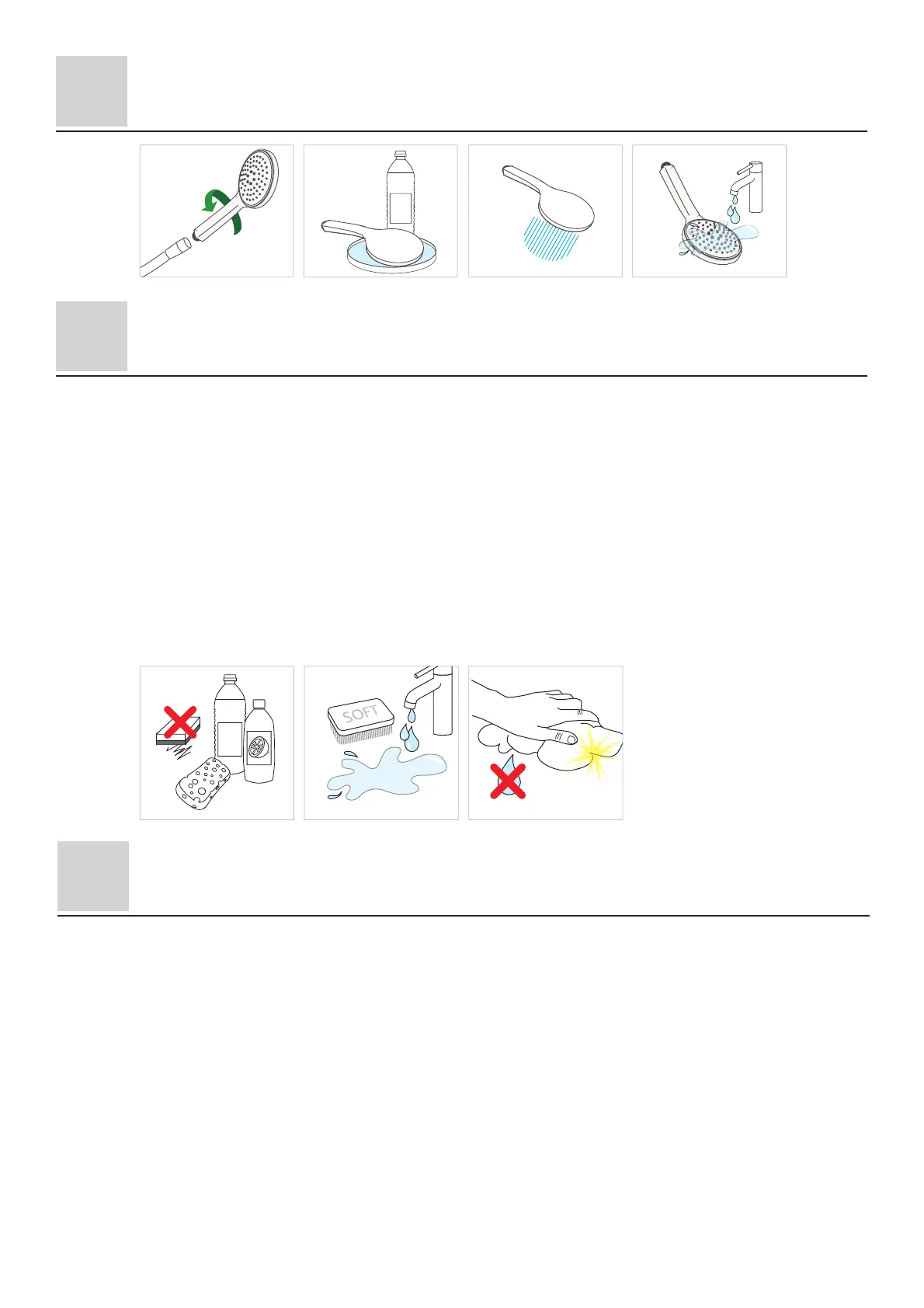 SOFT