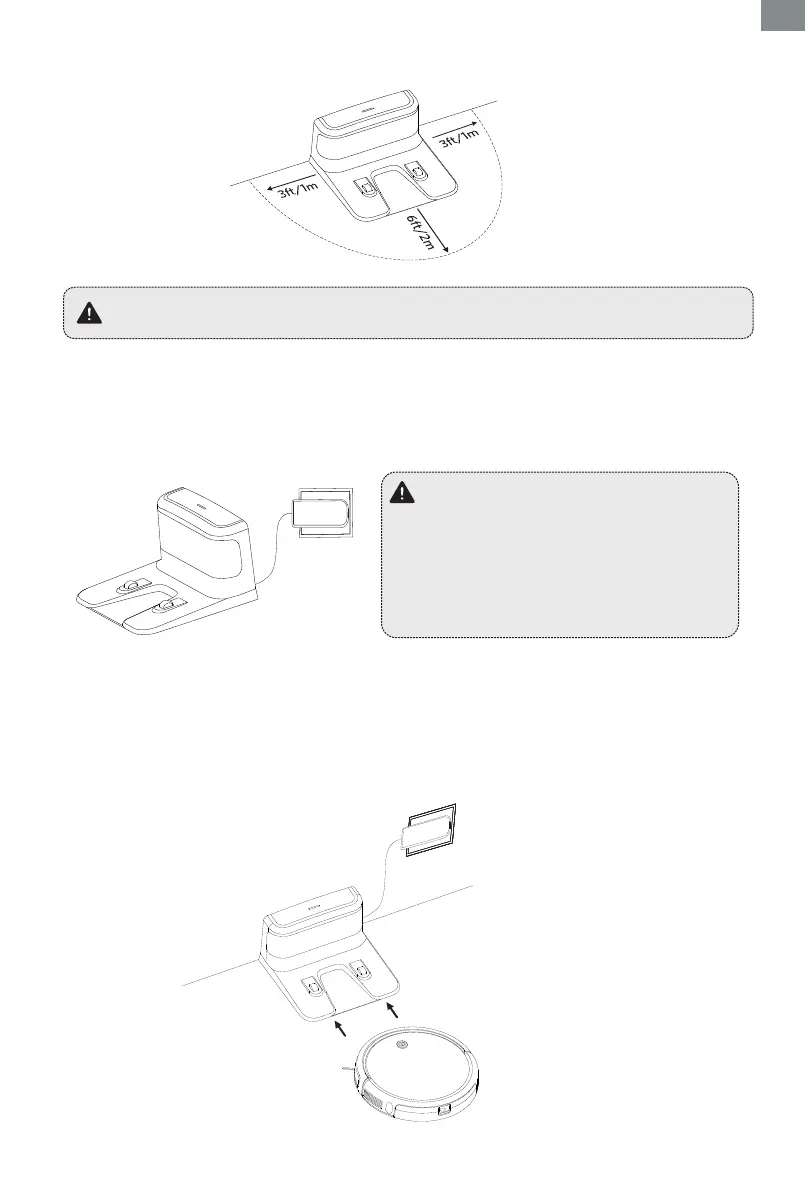 3ft/1m

3ft/1m

6ft/2m