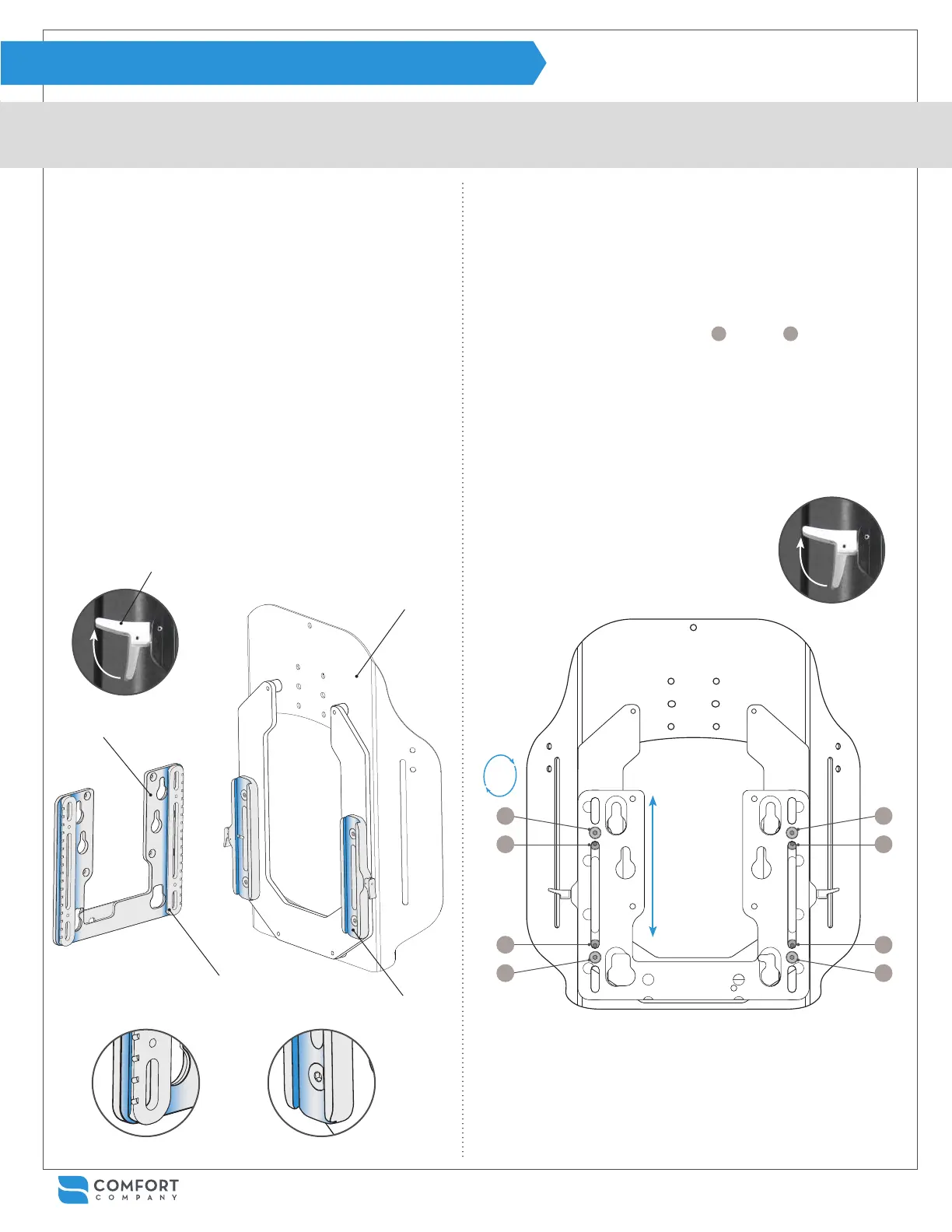 COMFORT
COMPANY