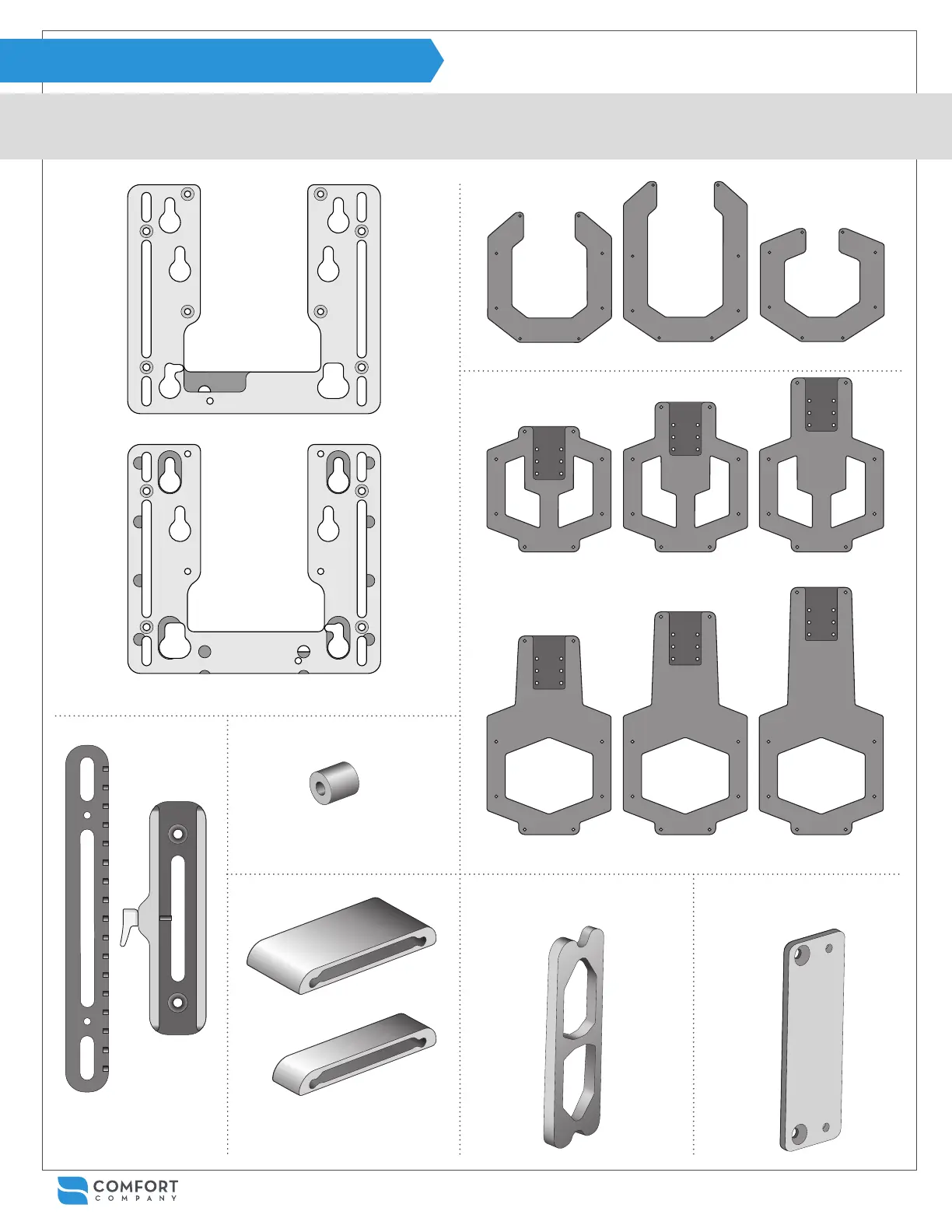 COMFORT
COMPANY