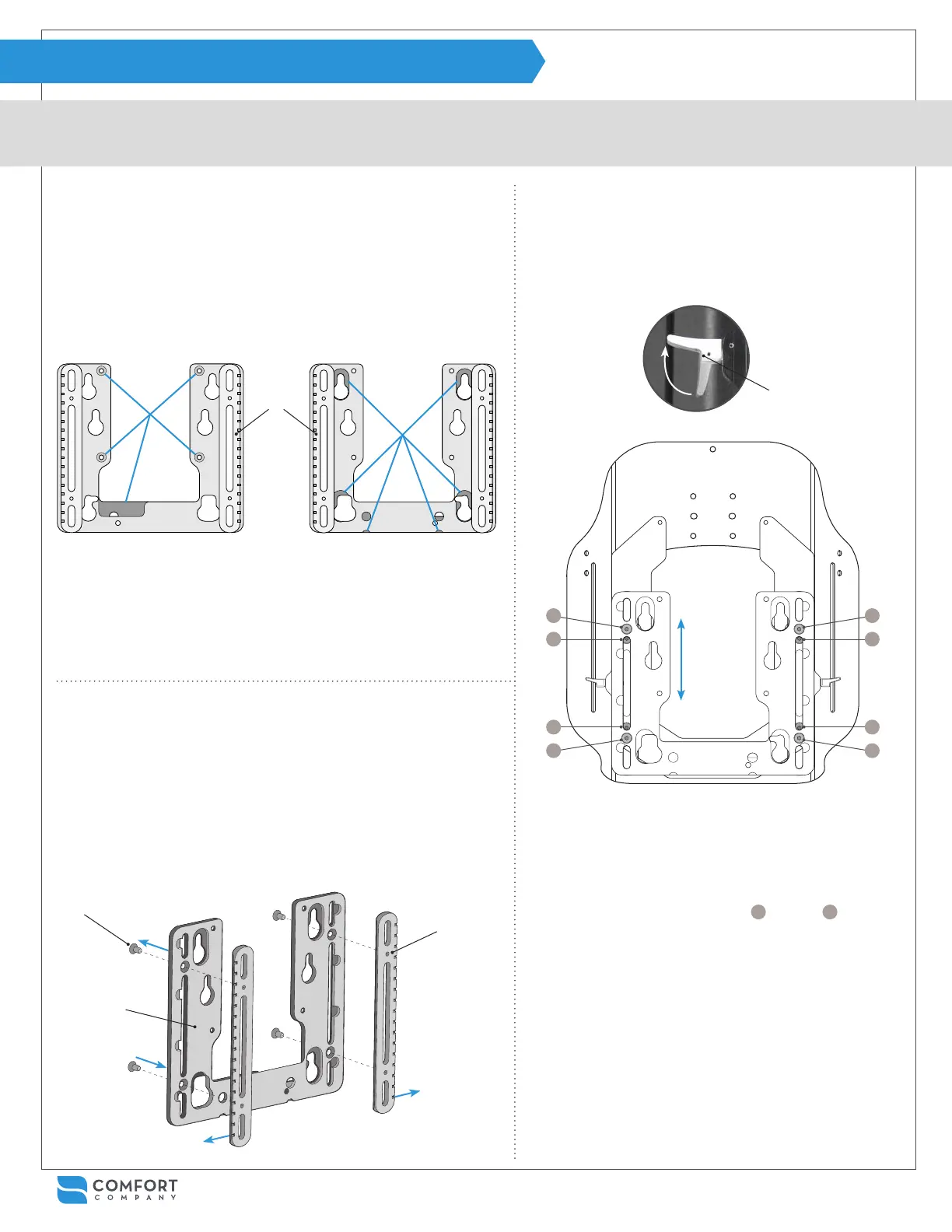 COMFORT
COMPANY