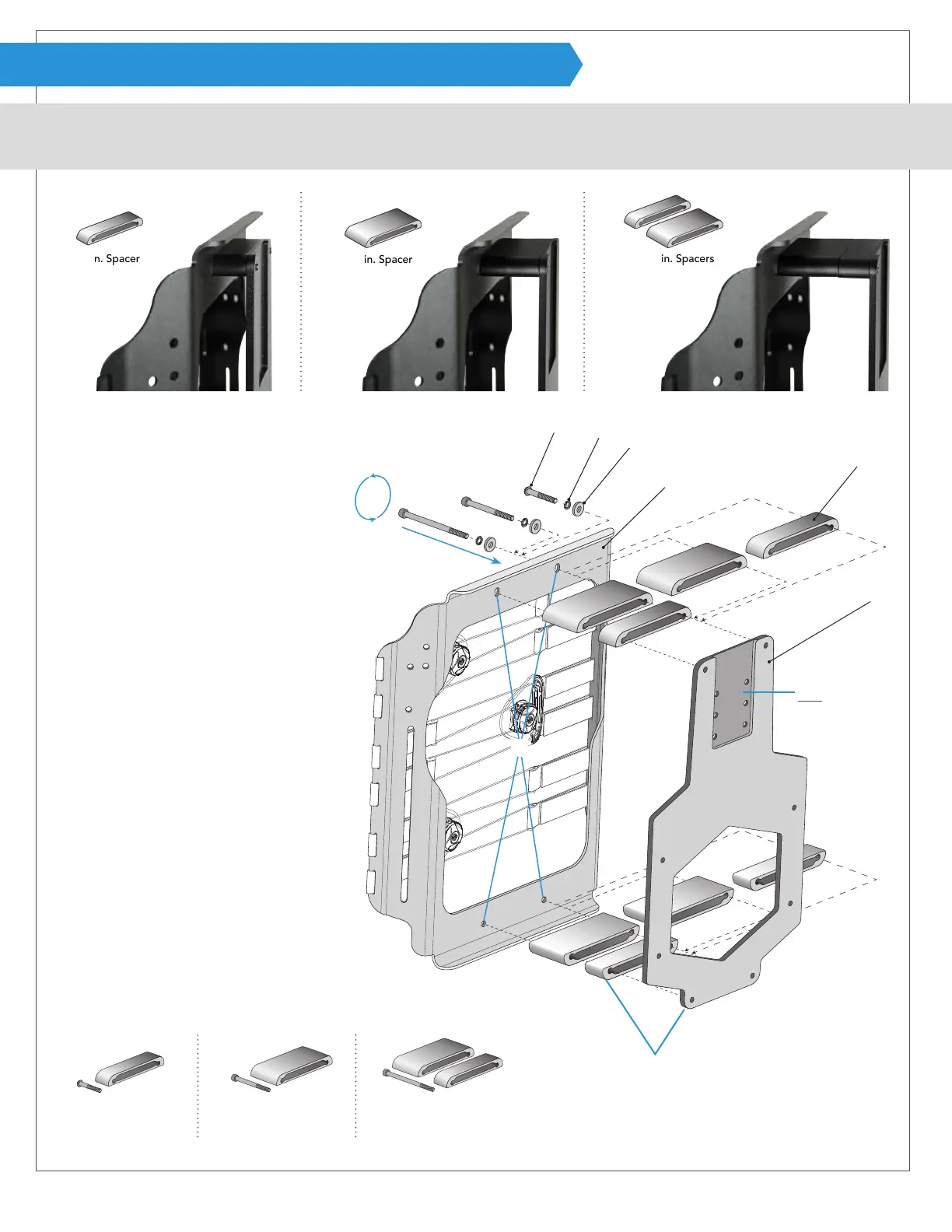 n. Spacer

in. Spacer

in. Spacers