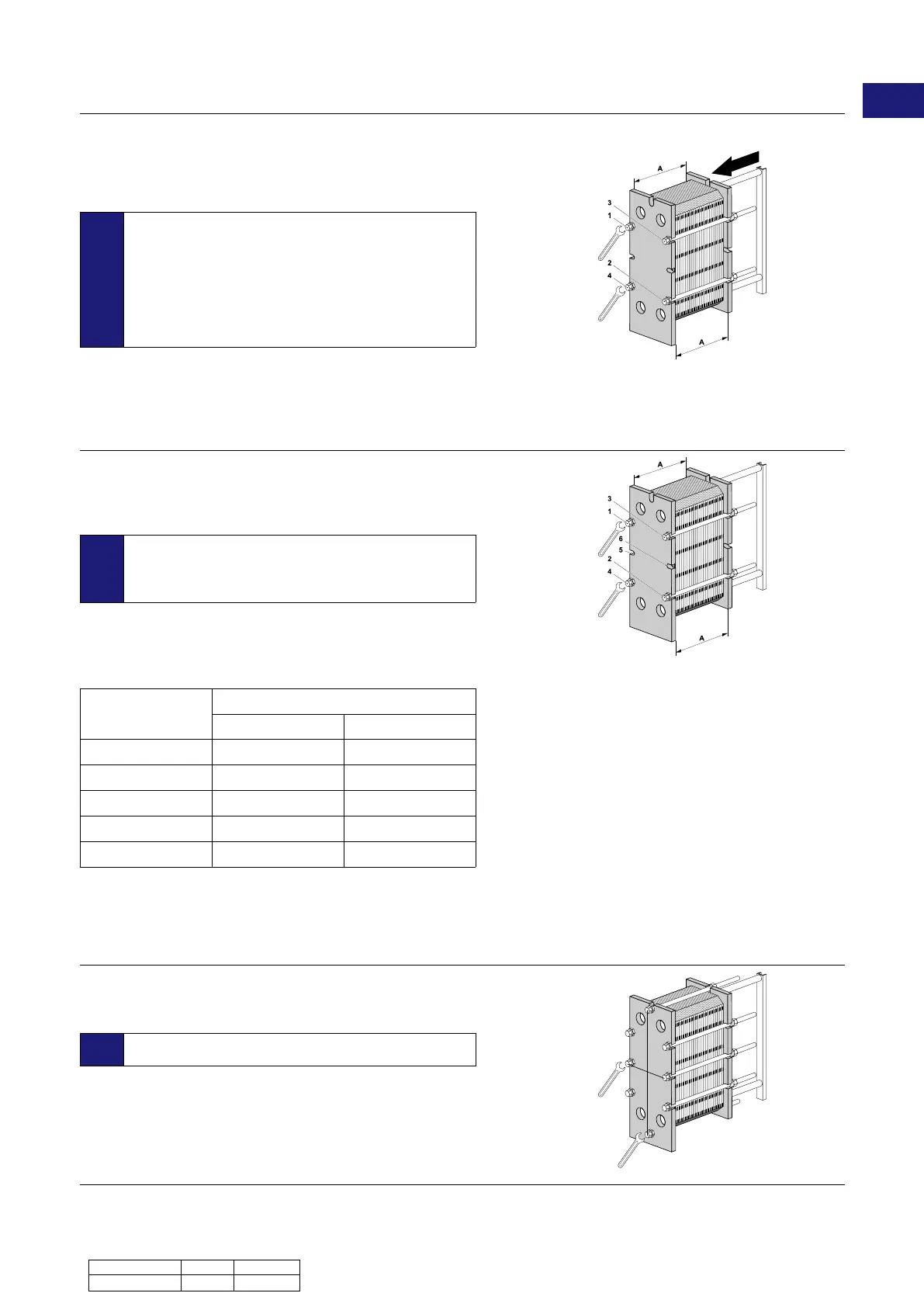 A

3

1

2

4

A

A

3

1

6

5

2

4

A