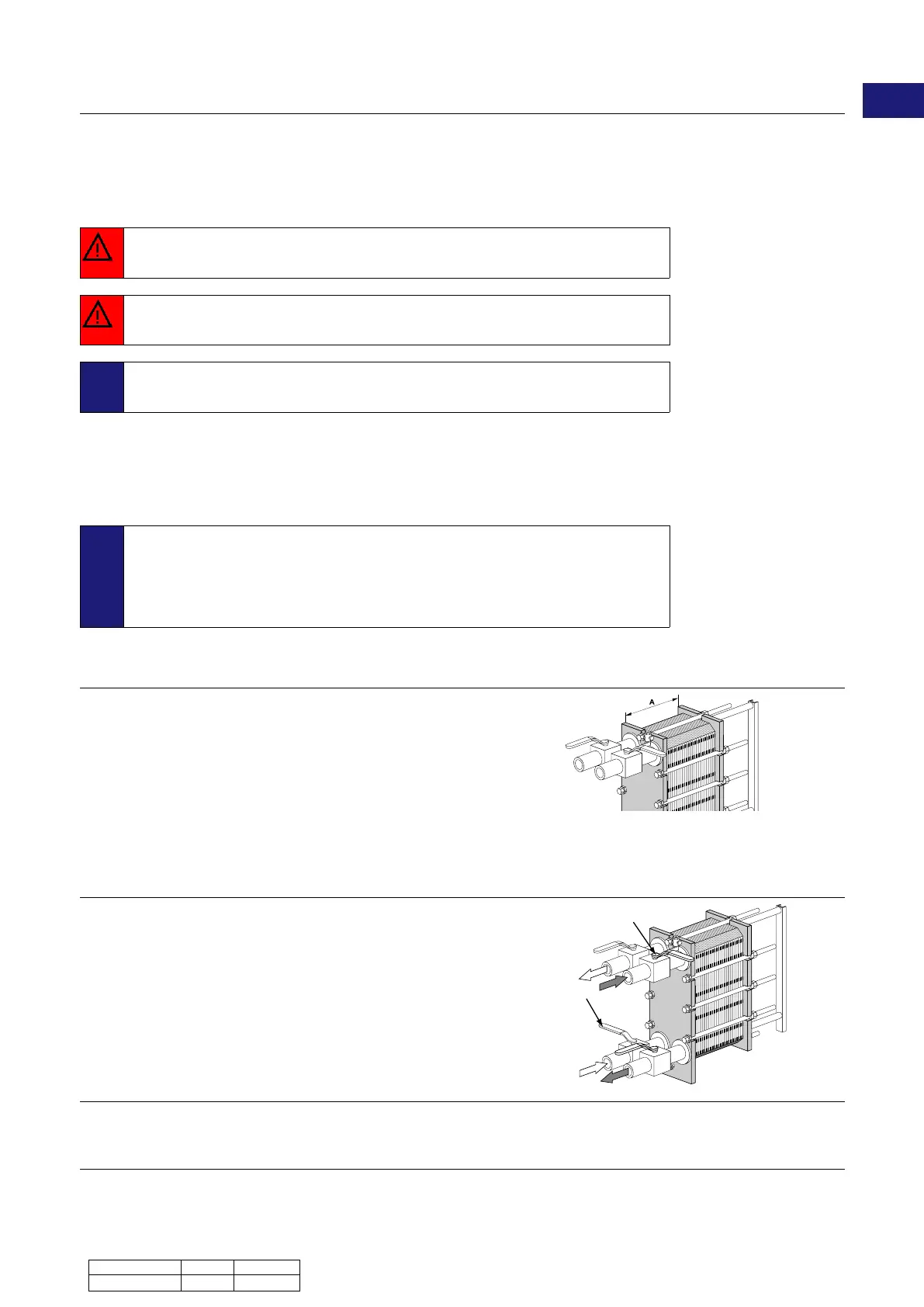 A