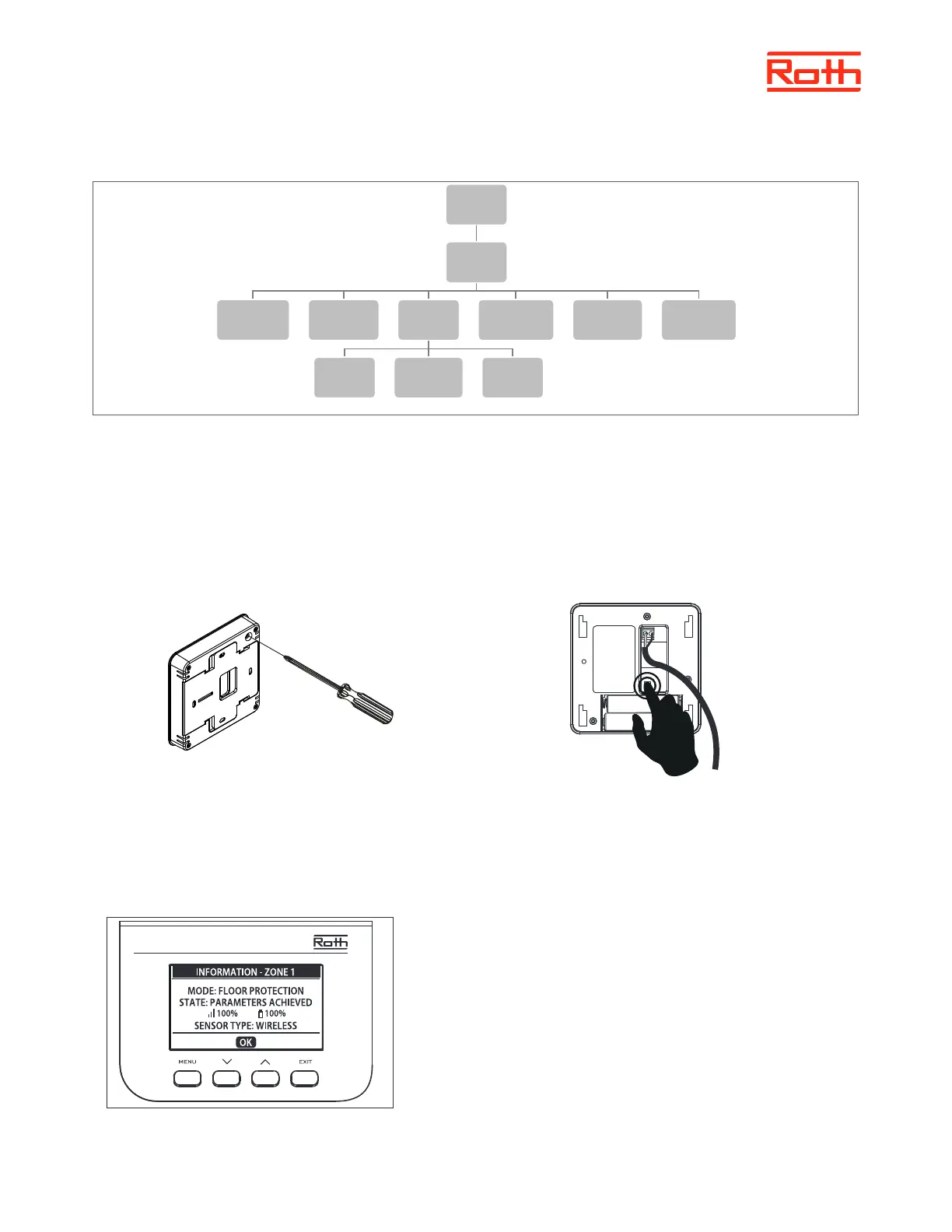 Roth

Roth

INFORMATION - ZONE 1

MODE: FLOOR PROTECTION
STATE: PARAMETERS ACHIEVED
100% 100%
SENSOR TYPE: WIRELESS

OK

MENU

EXIT