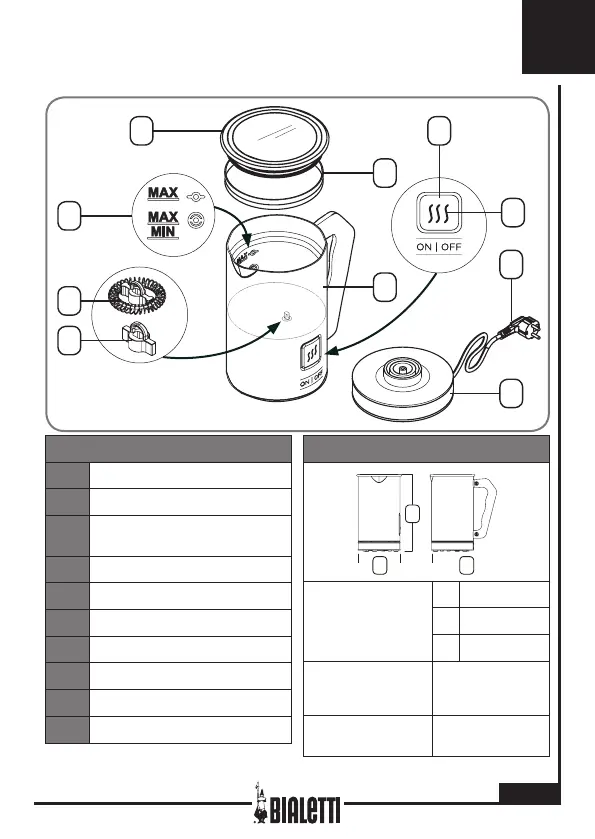 MAX

MAX
MIN

ON | OFF

ON | OFF

BIALETTI