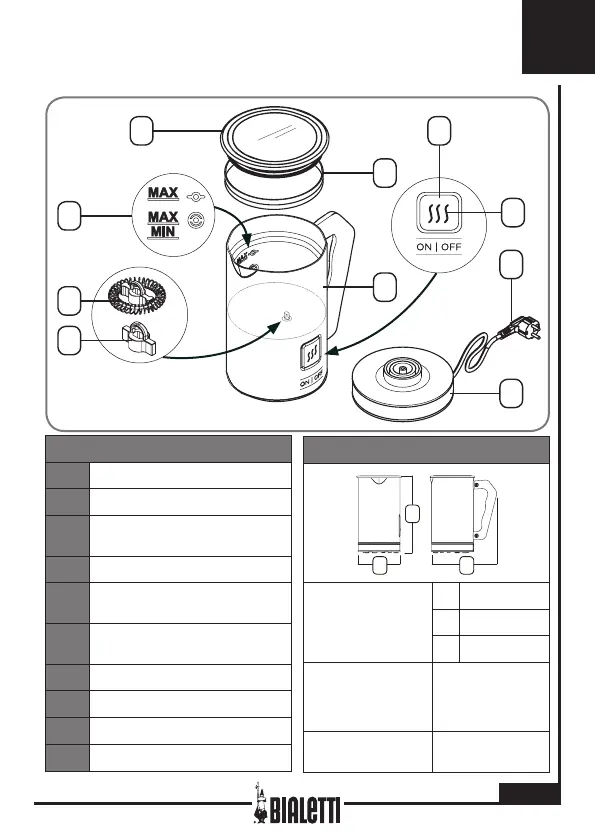 MAX
MAX
MIN

ON | OFF

ON | OFF

BIALETTI