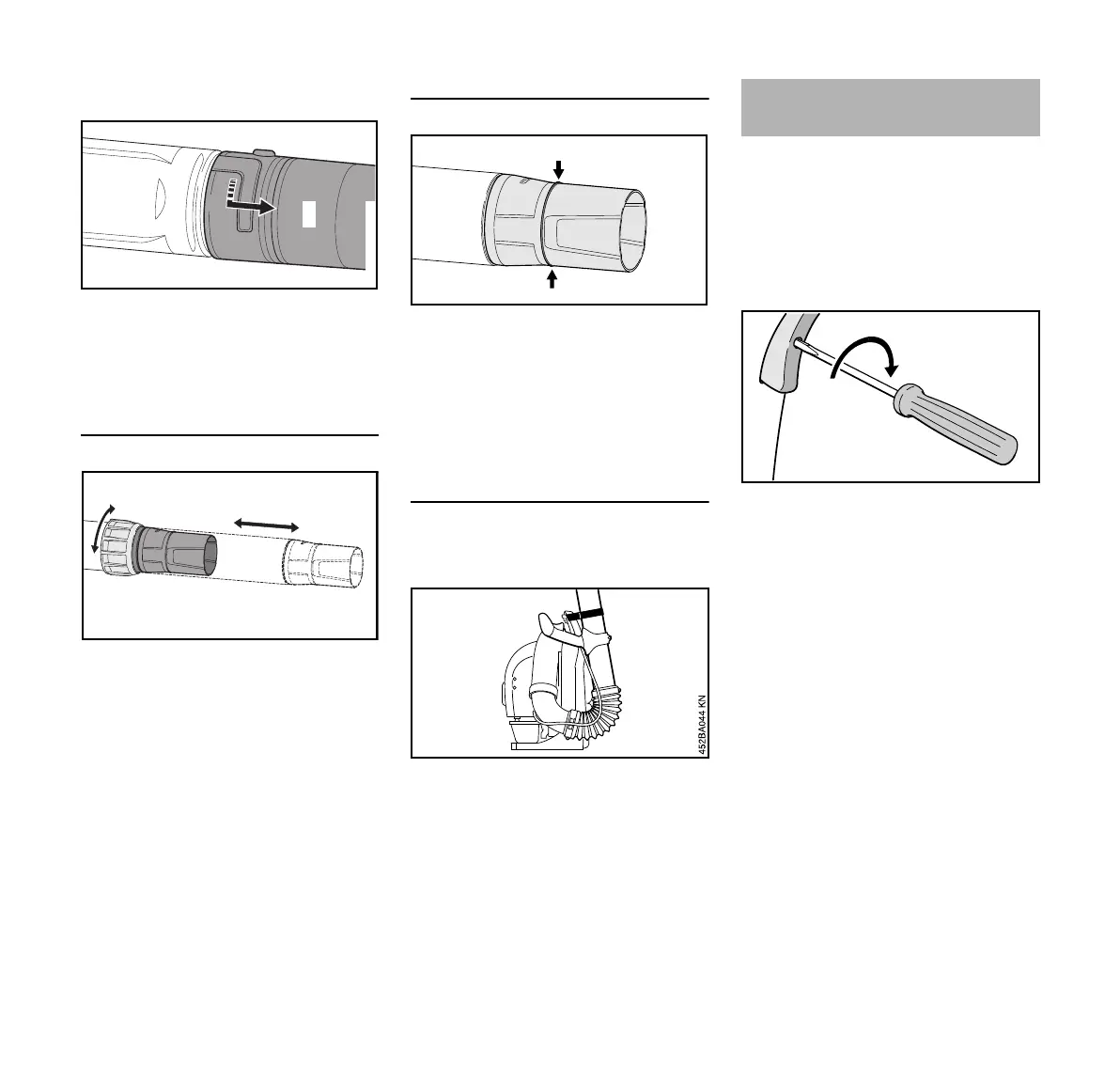 452BA044 KN