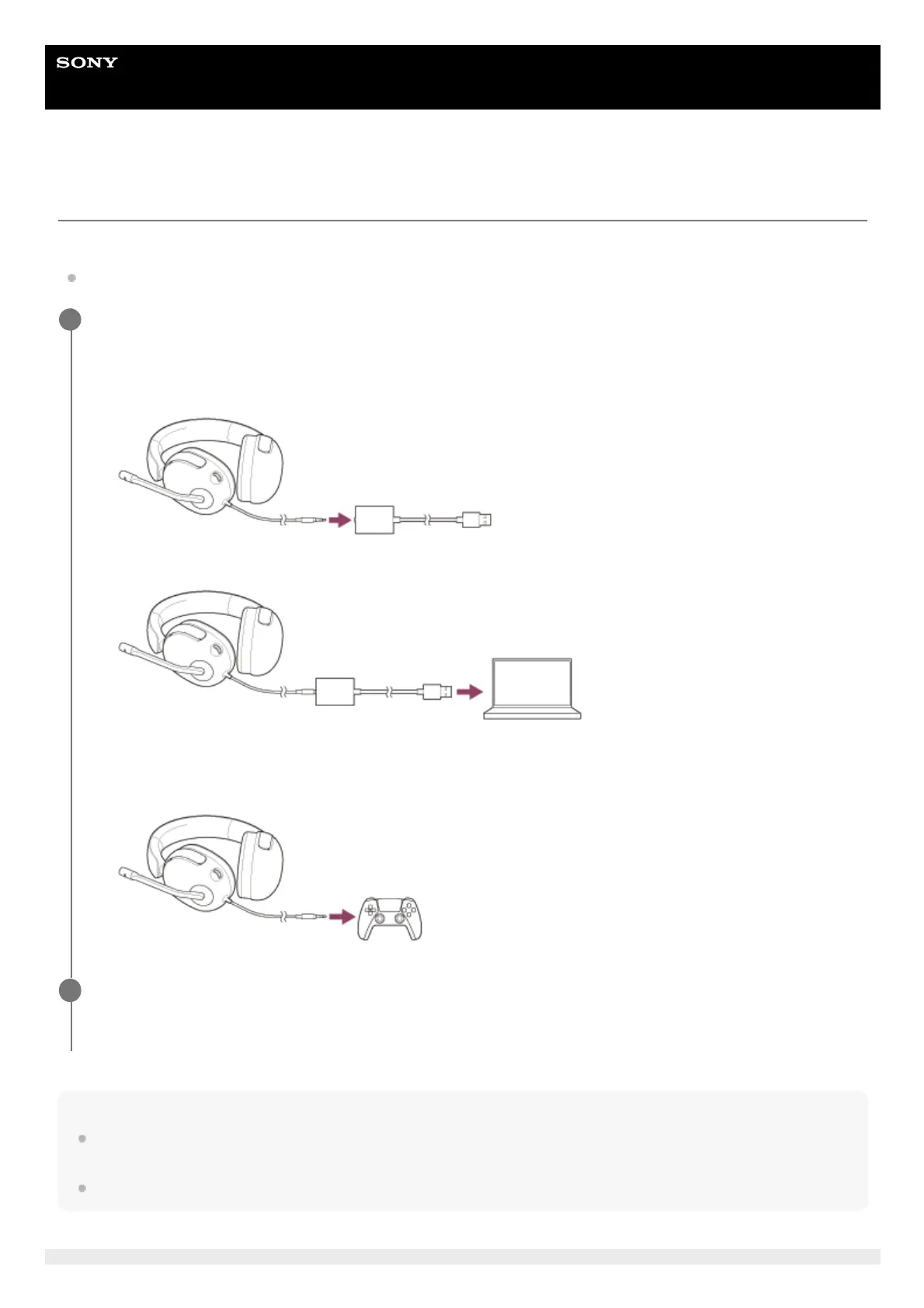 SONY