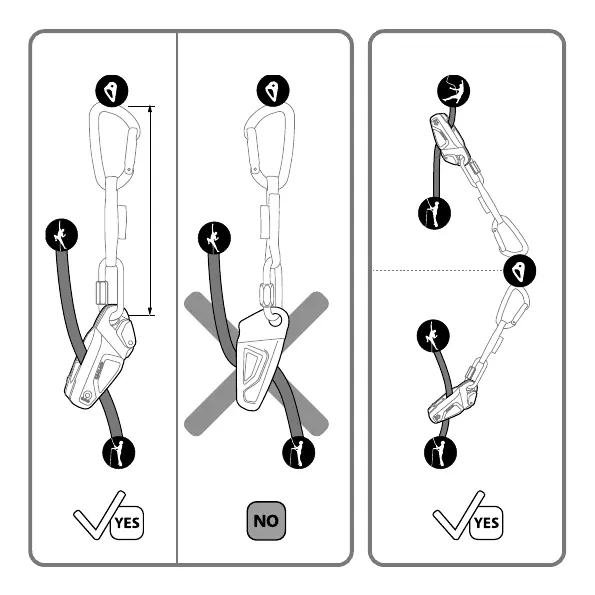 YES

NO

YES