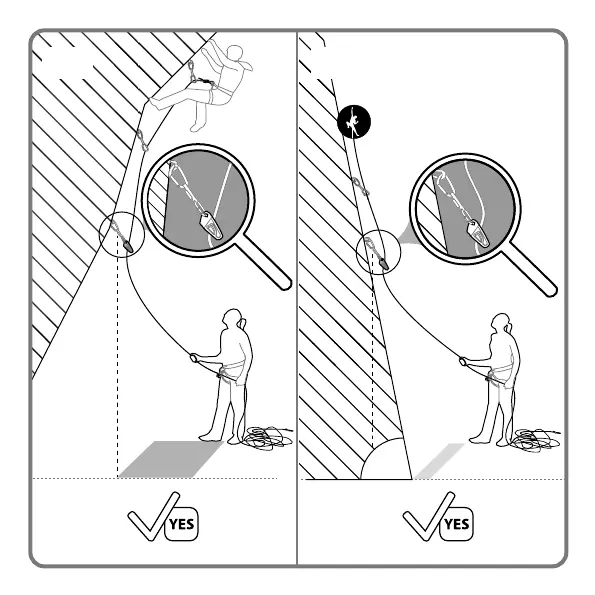 YES

YES