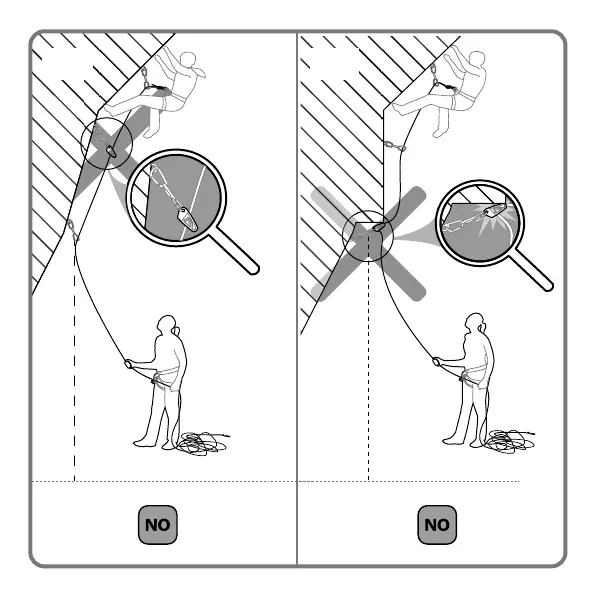 NO

NO