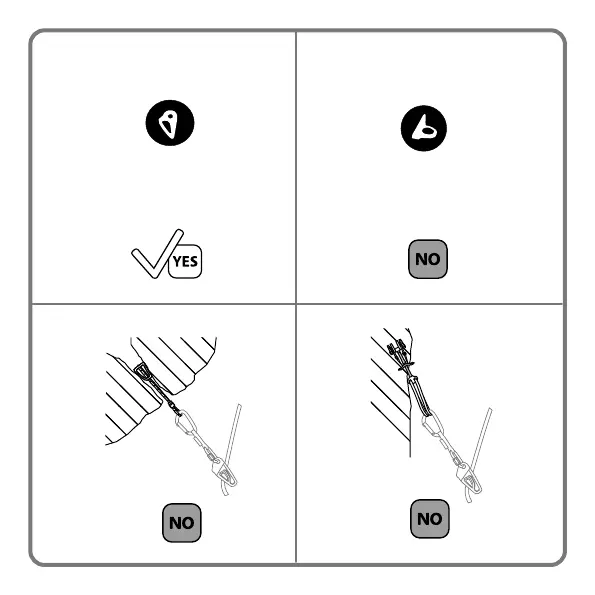 YES

NO

NO

NO