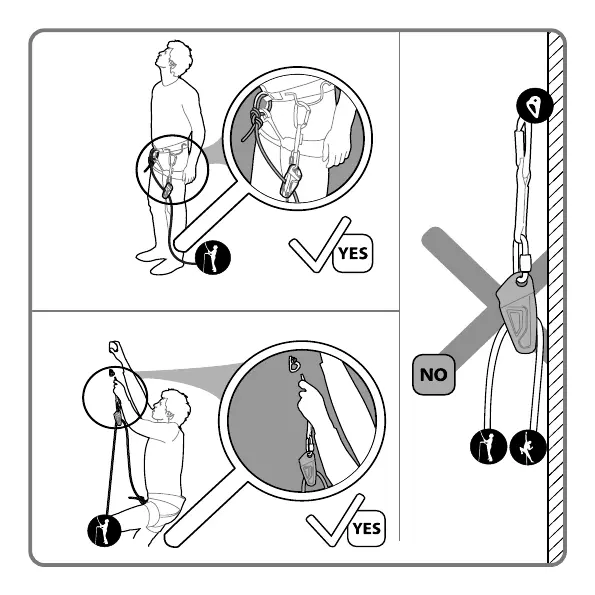 YES

YES

NO