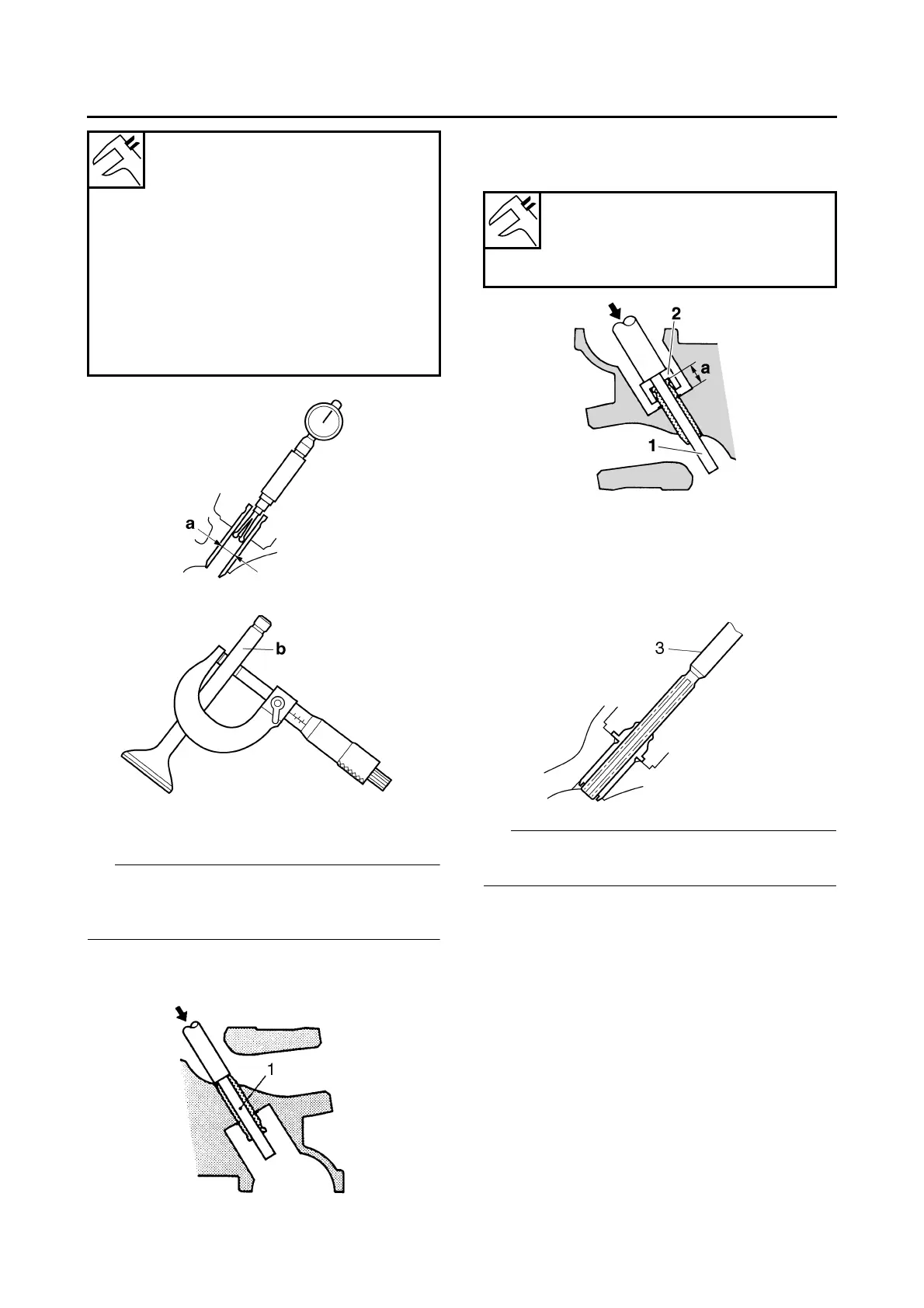 a

b

1

2

a

1

3