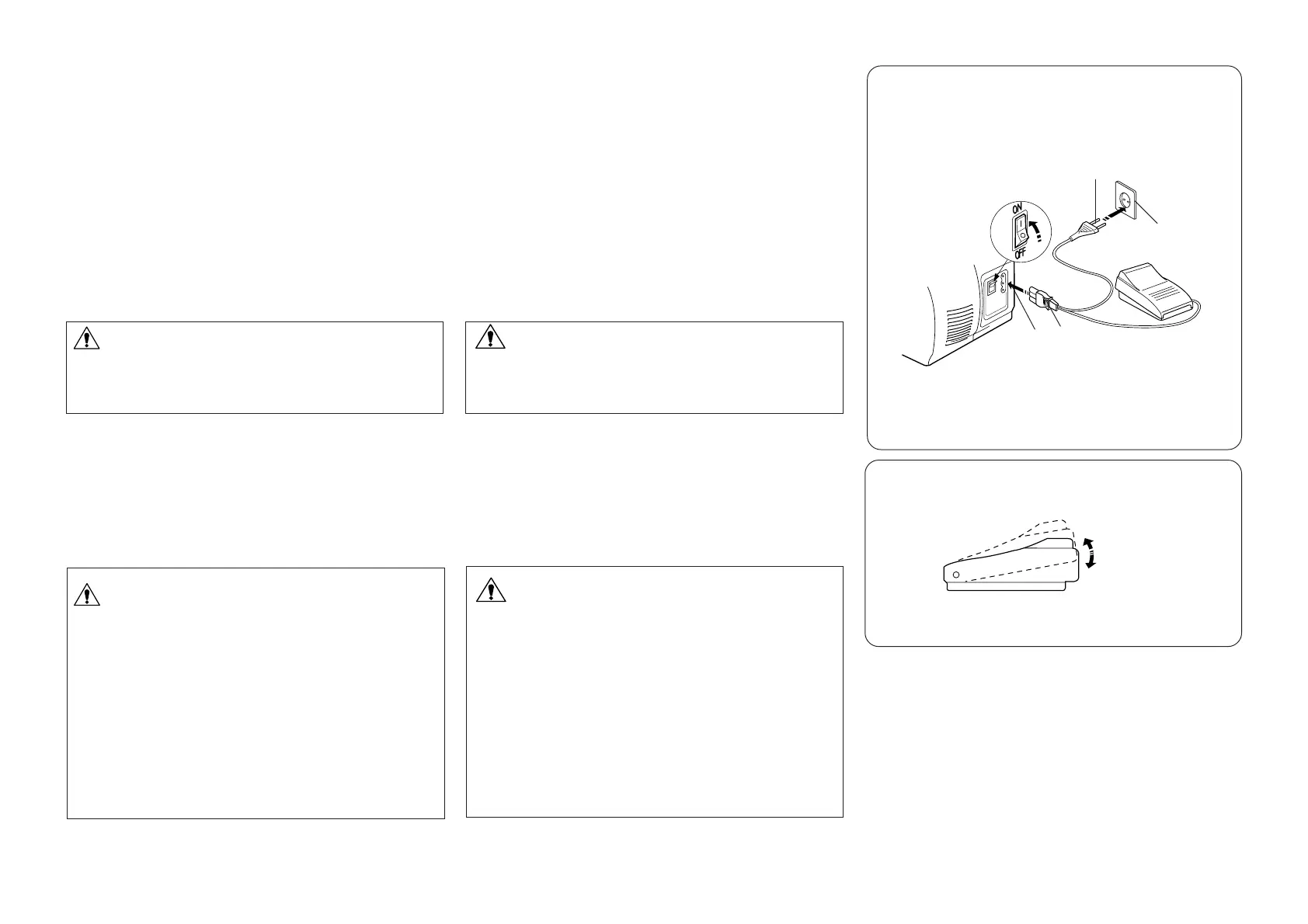 ON
OFF