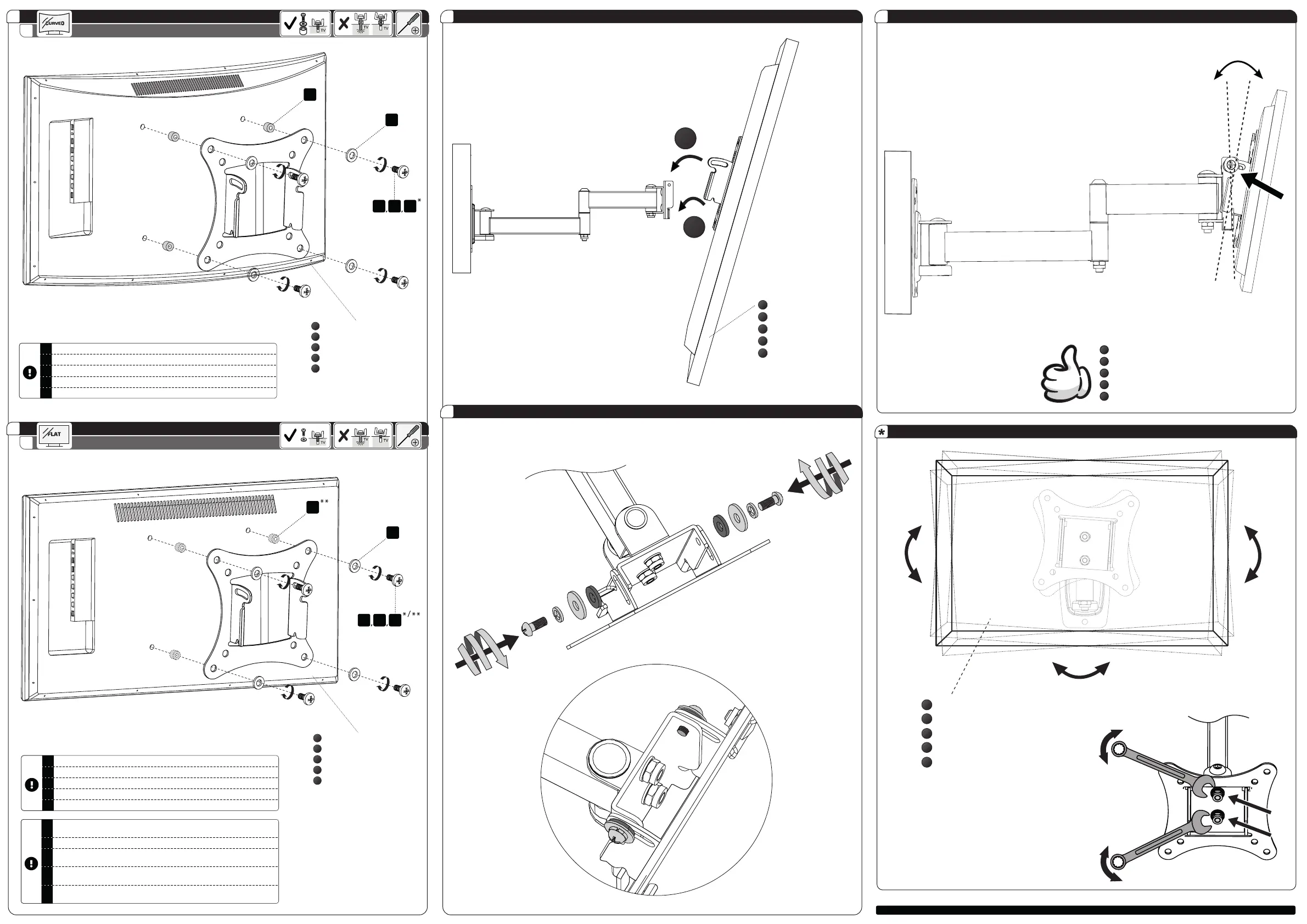 CURVED

TV TV TV

*

FLAT

TV TV TV

**

*/**

*