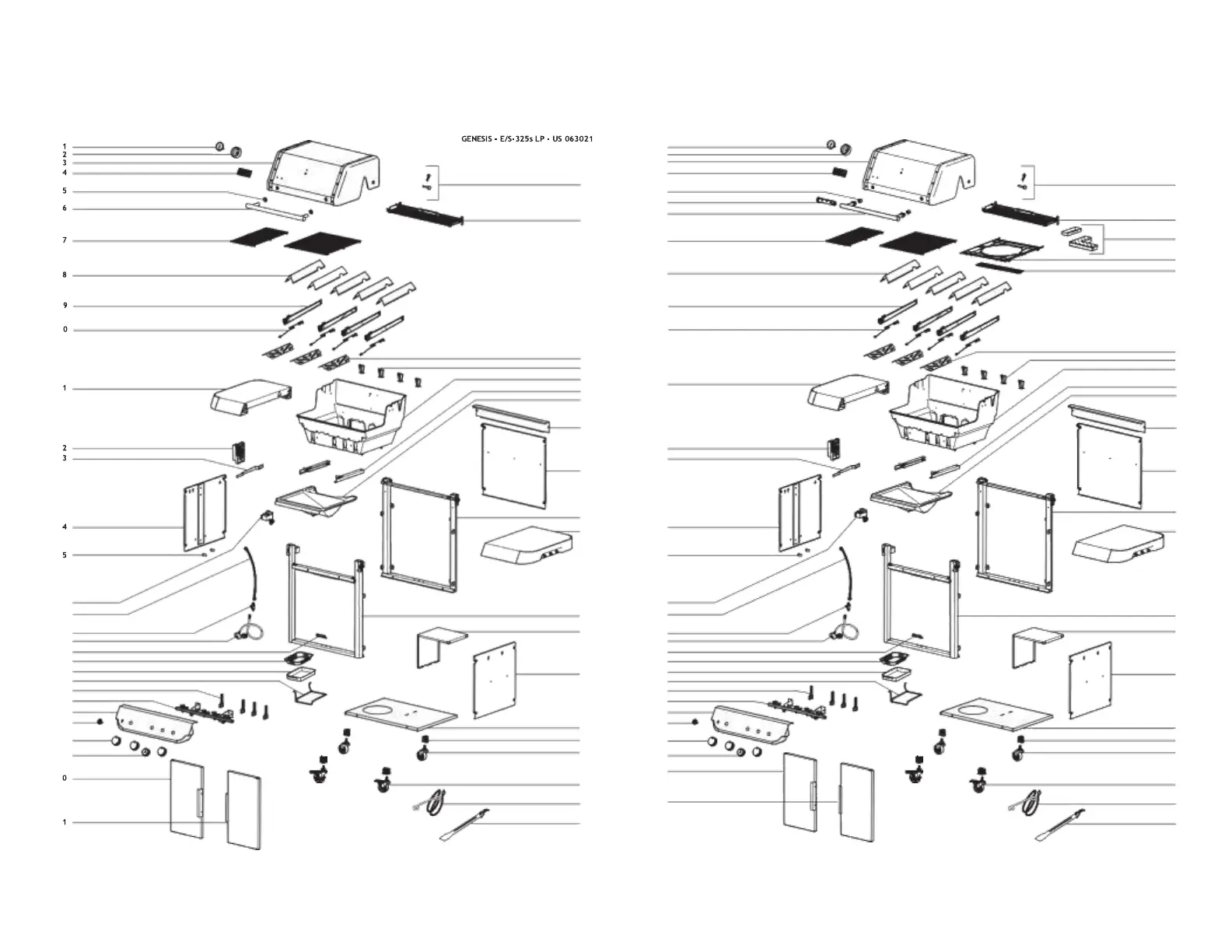 GENESIS • E/S-325s LP • US 063021

1
2
3
4
5
6
7
8
9
0
1
2
3
4
5
0
1