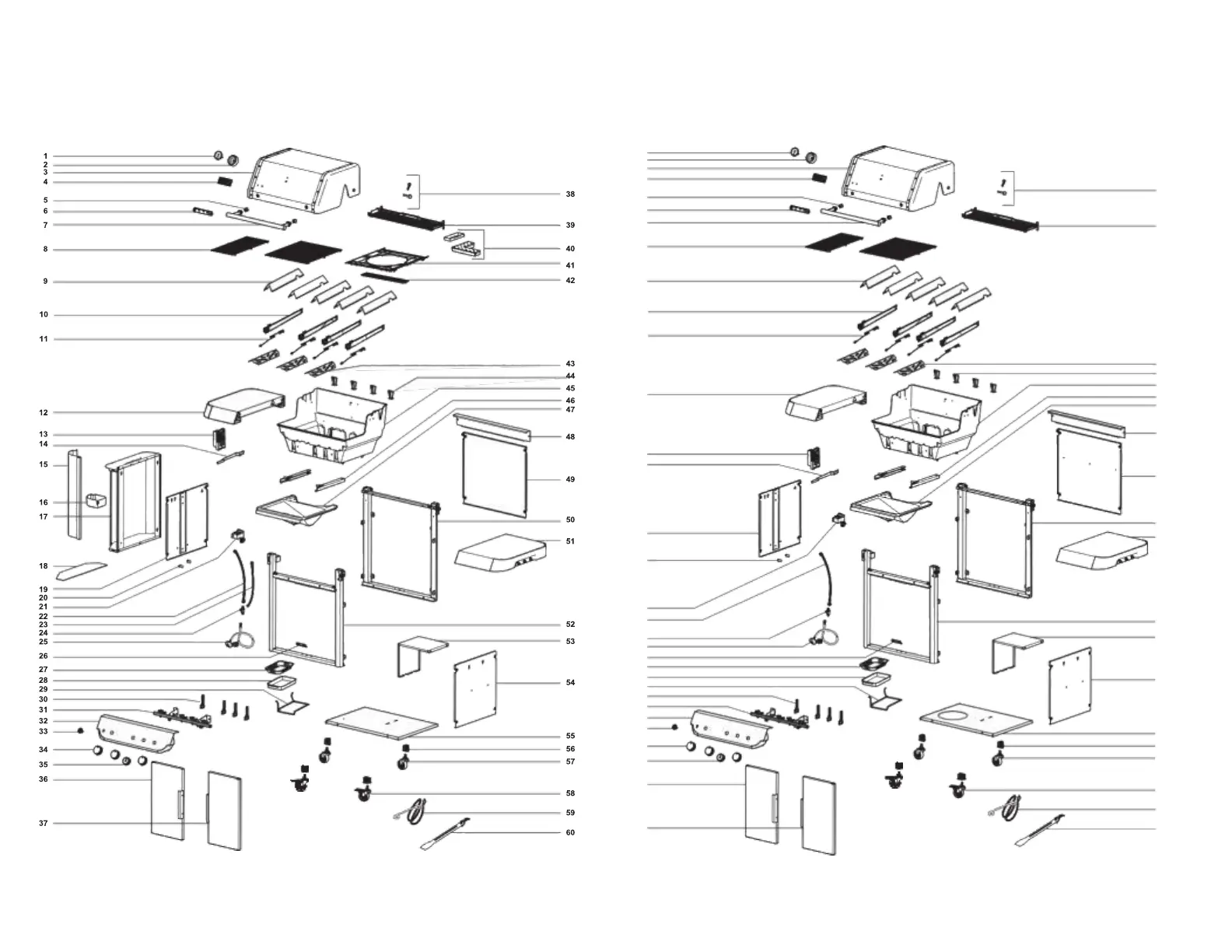 1
2
3
4
5
6
7
8
9
10
11
12
13
14
15
16
17
18
19
20
21
22
23
24
25
26
27
28
29
30
31
32
33
34
35
36
37
38
39
40
41
42
43
44
45
46
47
48
49
50
51
52
53
54
55
56
57
58
59
60