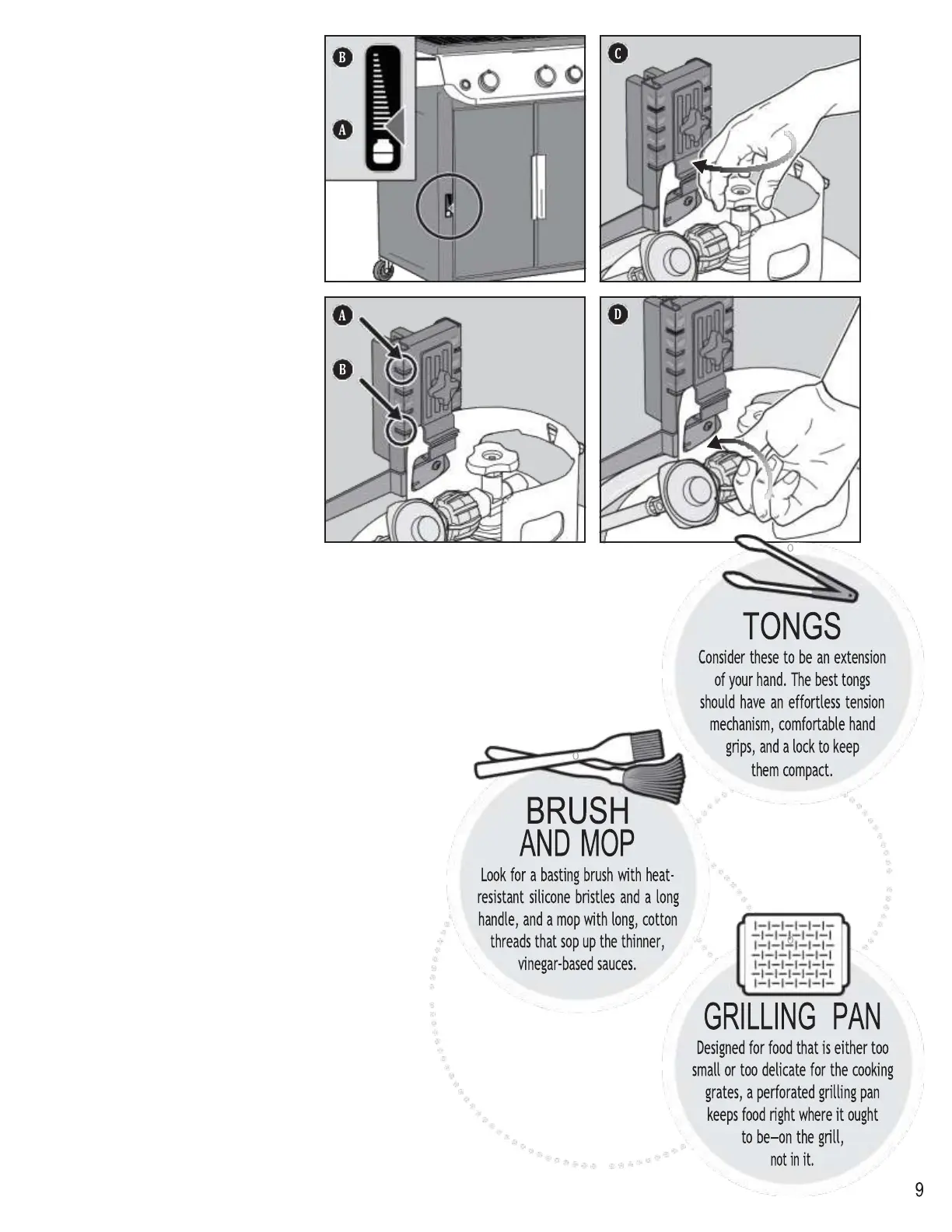 B

A

C

A

B

D

TONGS
Consider these to be an extension of your hand. The best tongs should have an effortless tension mechanism, comfortable hand grips, and a lock to keep them compact.

BRUSH AND MOP
Look for a basting brush with heat-resistant silicone bristles and a long handle, and a mop with long, cotton threads that sop up the thinner, vinegar-based sauces.

GRILLING PAN
Designed for food that is either too small or too delicate for the cooking grates, a perforated grilling pan keeps food right where it ought to be—on the grill, not in it.

9