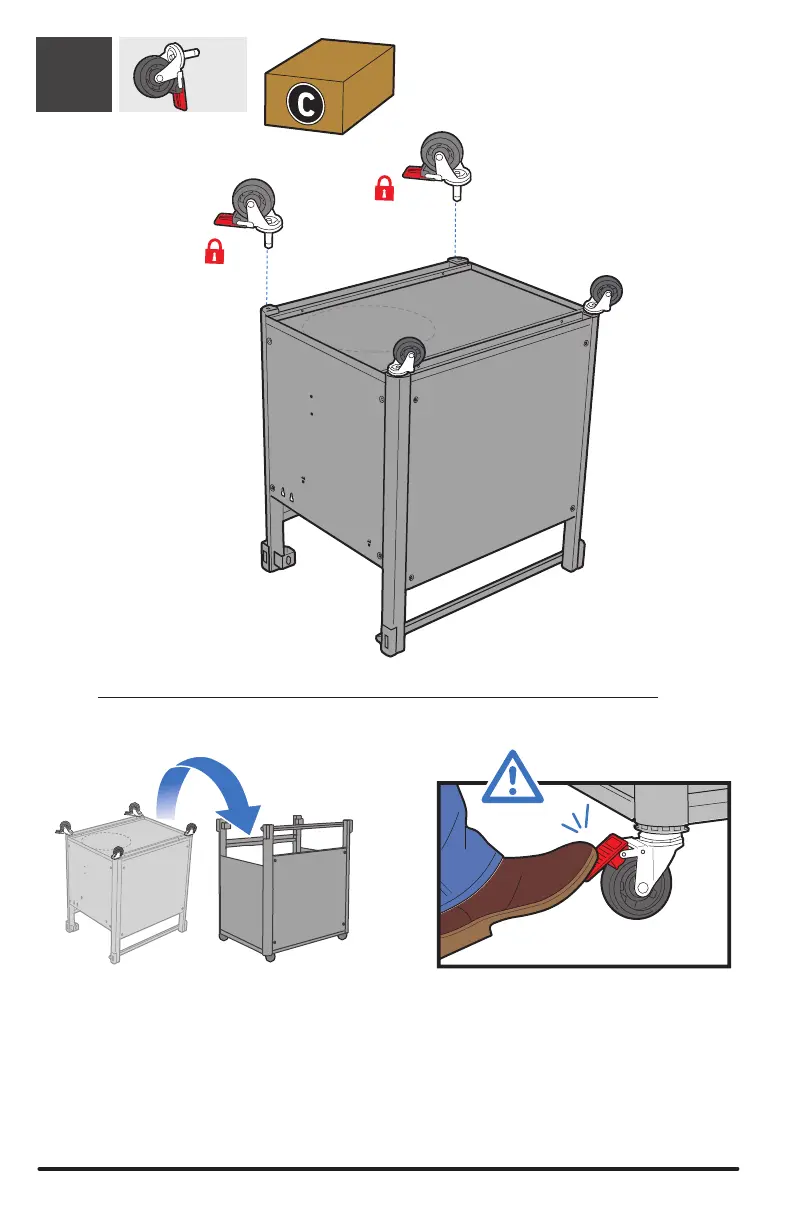 C