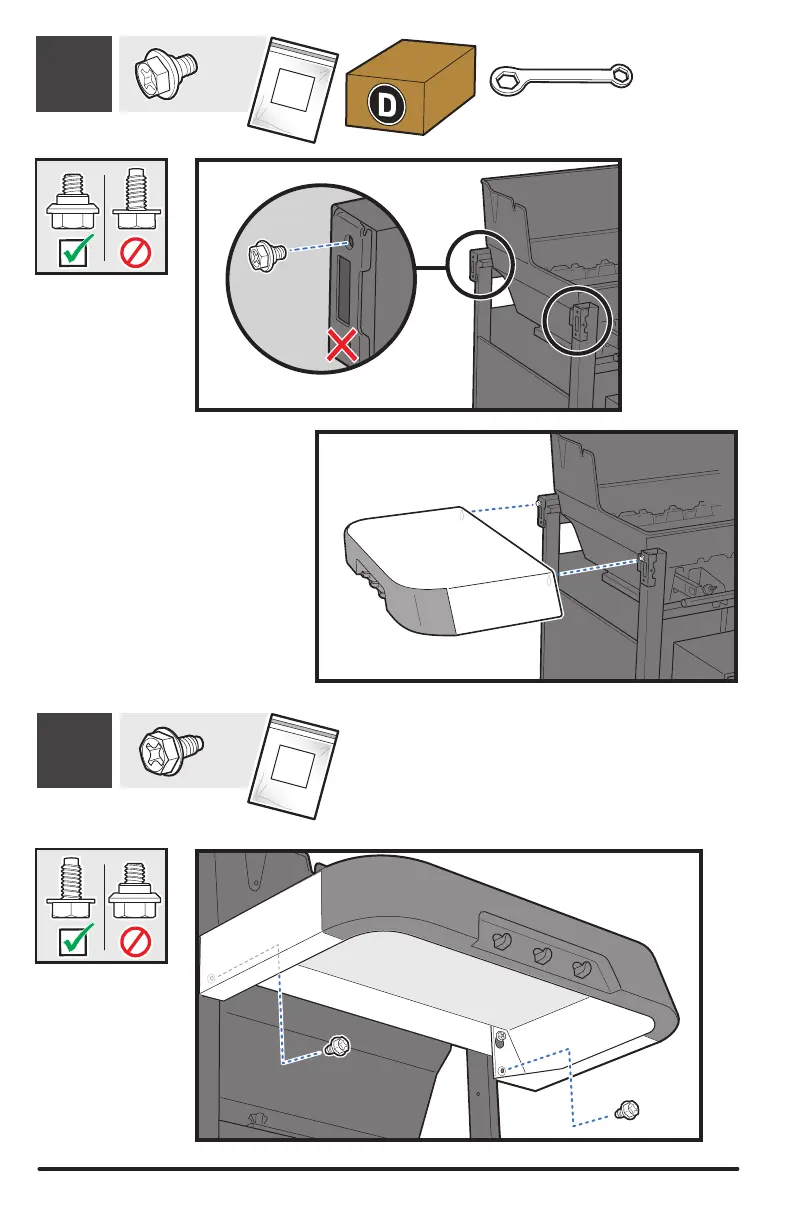 D