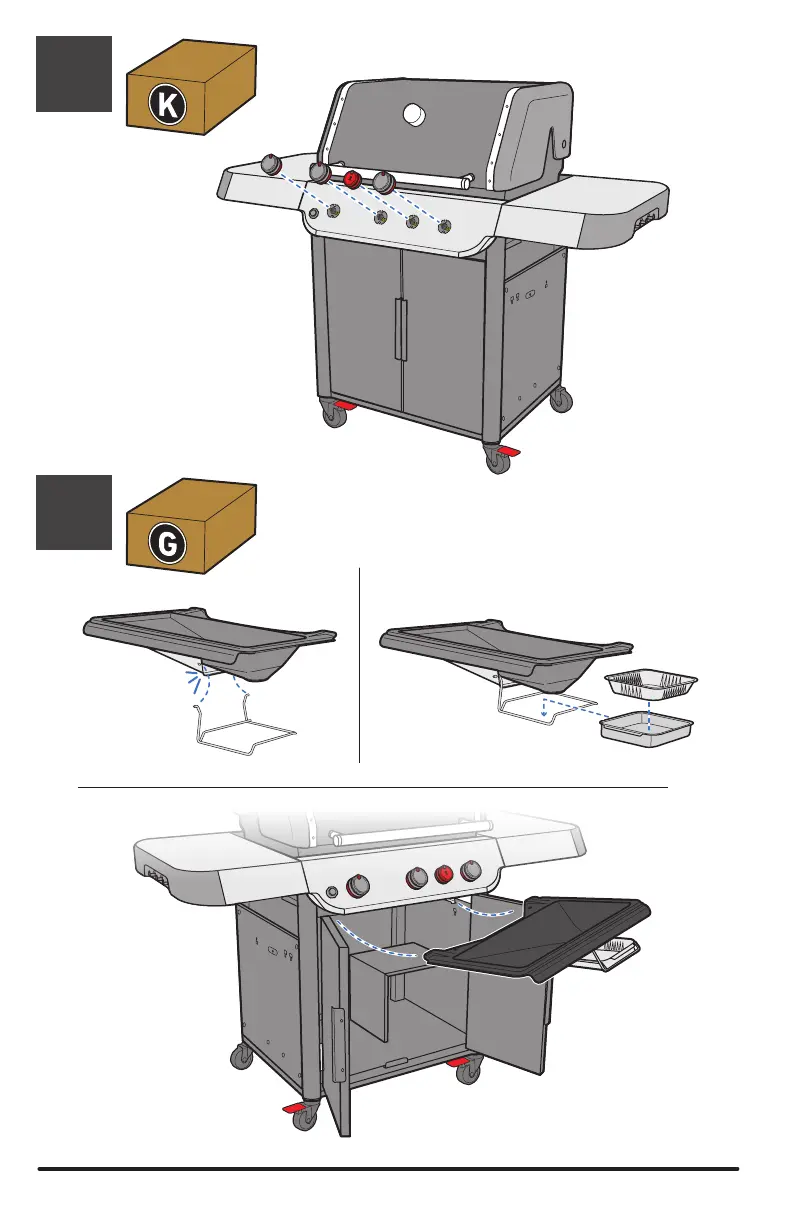 K

G