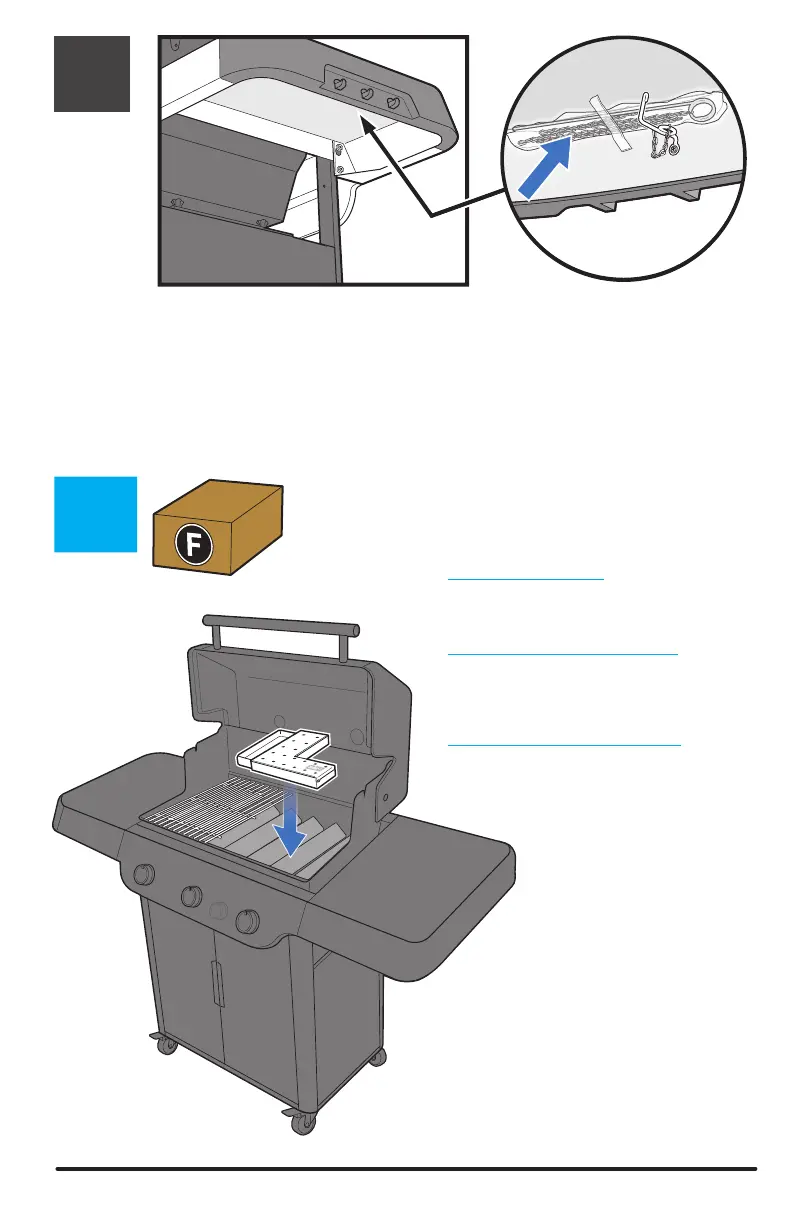 F