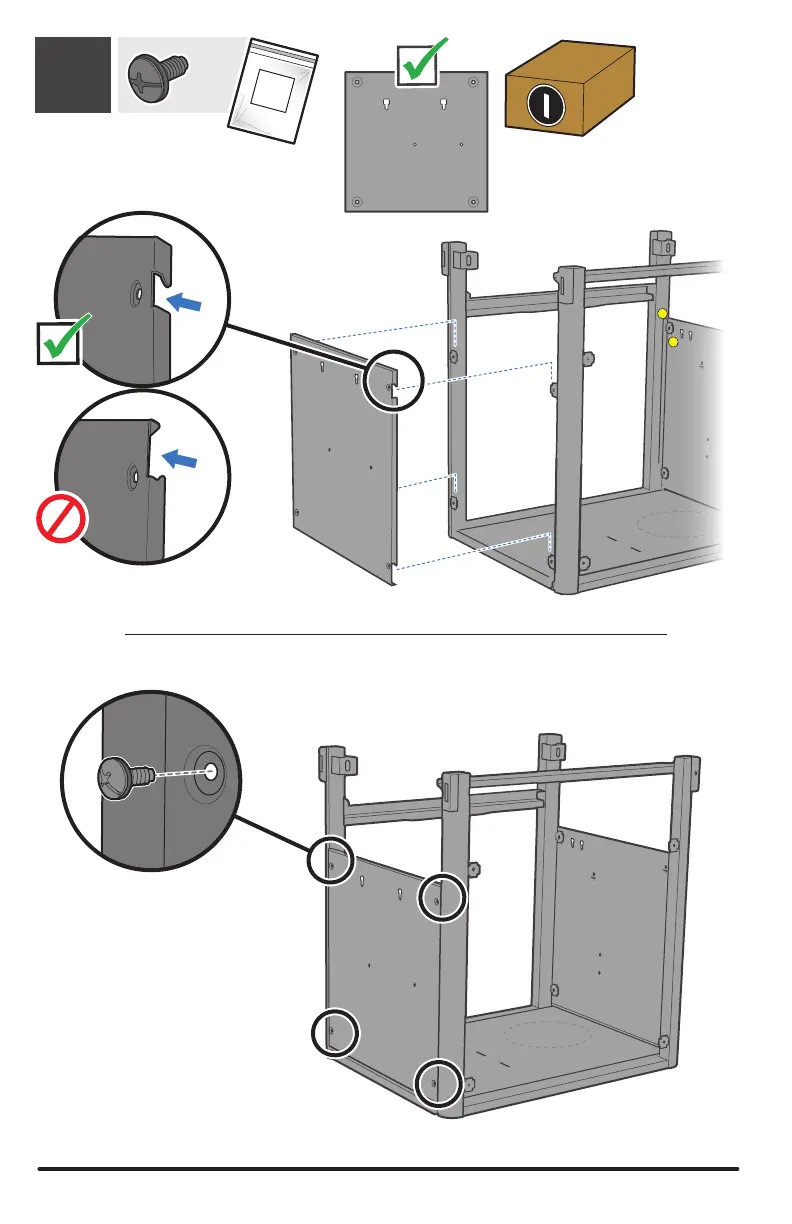 I