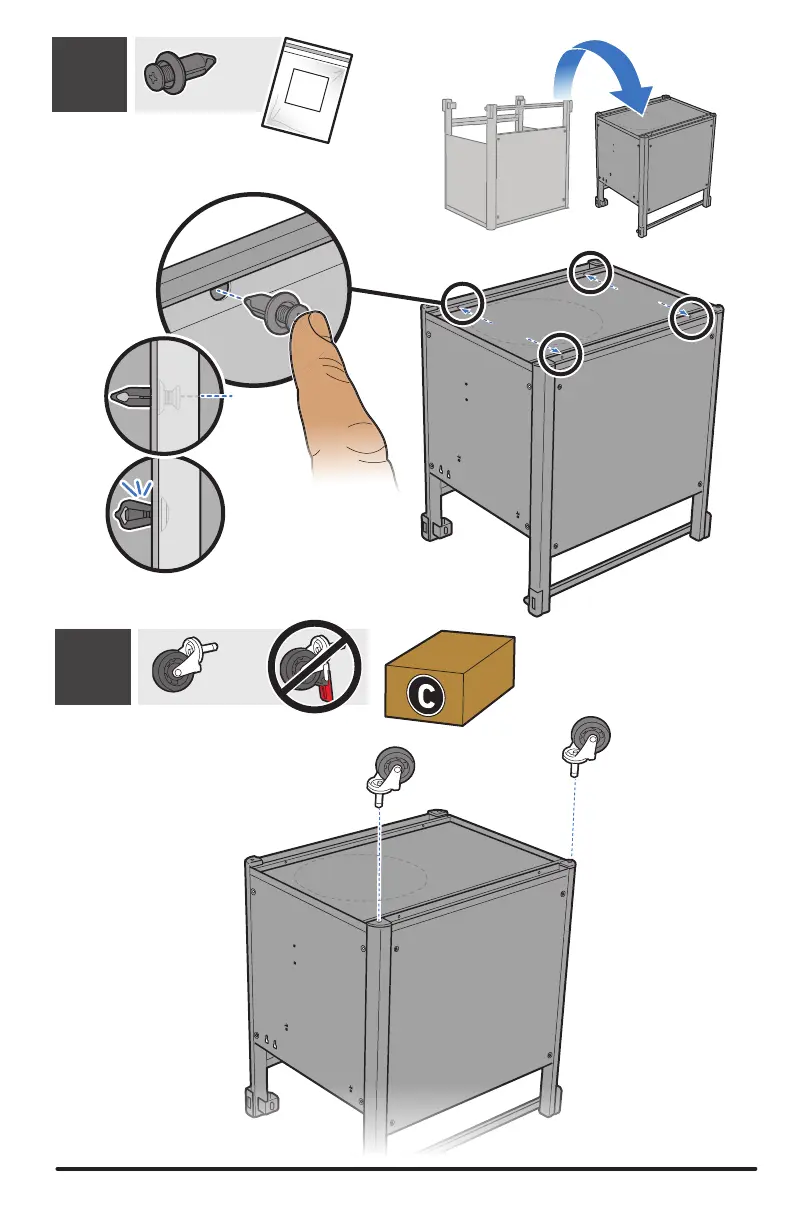 C