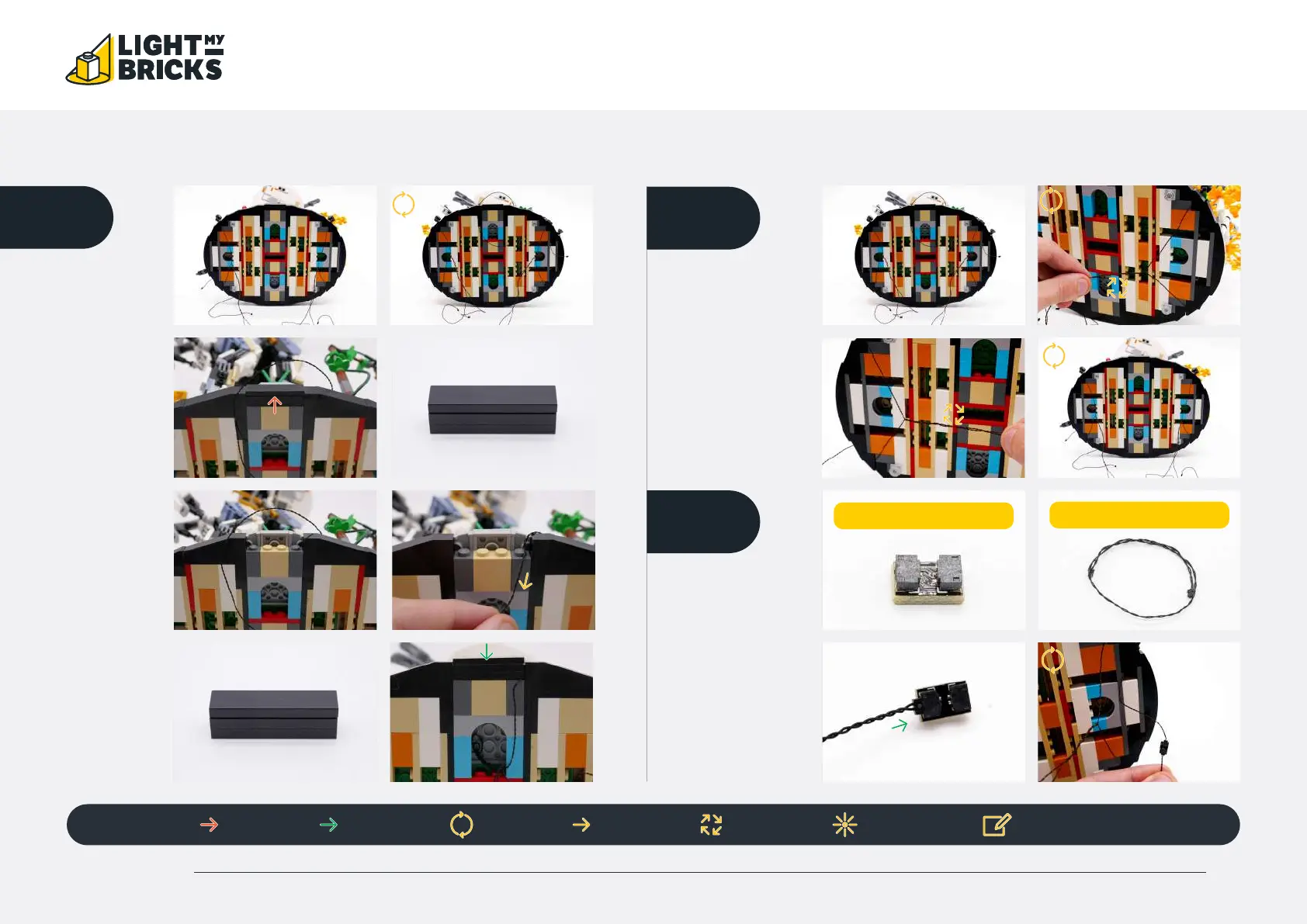 LIGHT MY BRICKS