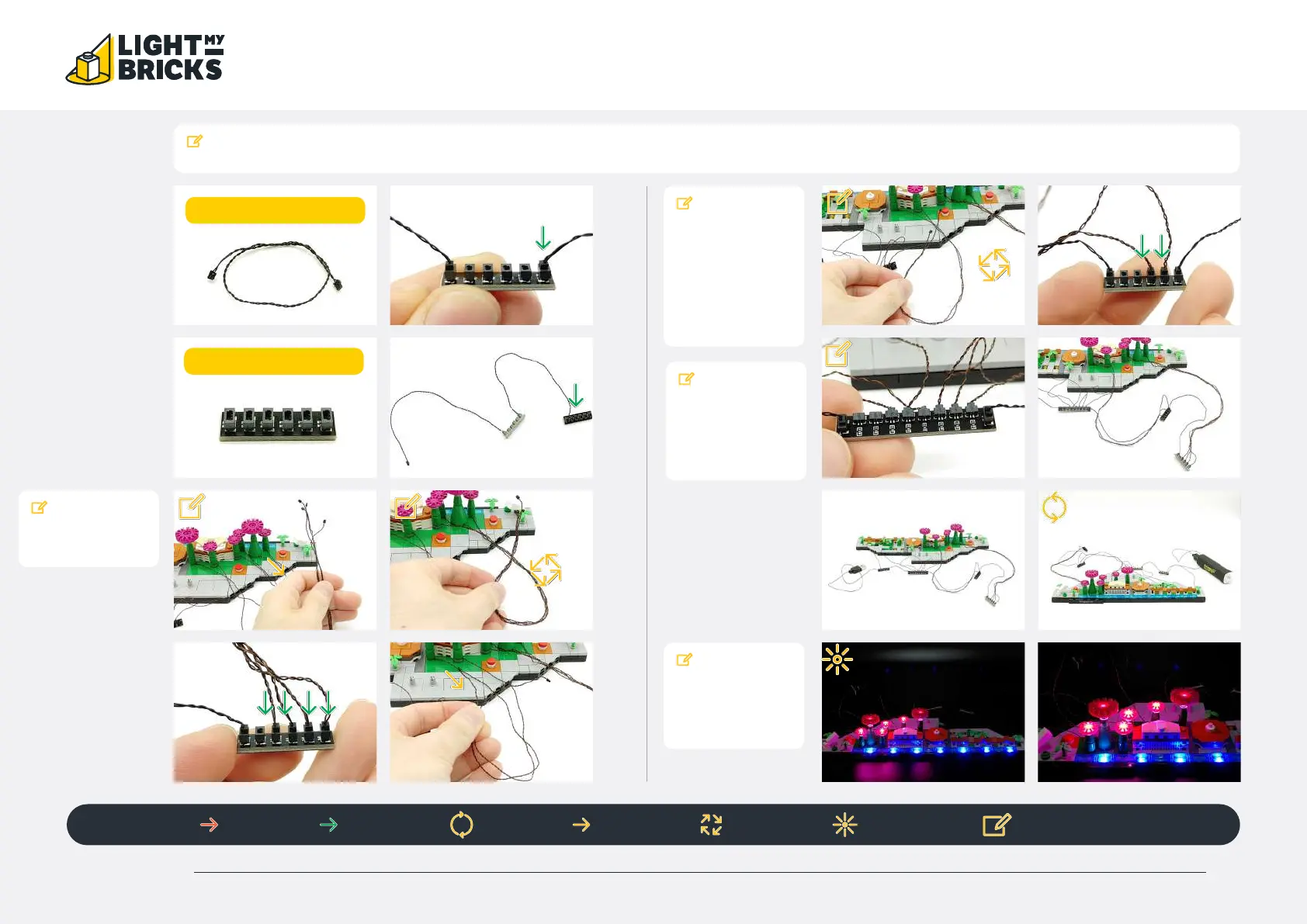 LIGHT MY BRICKS