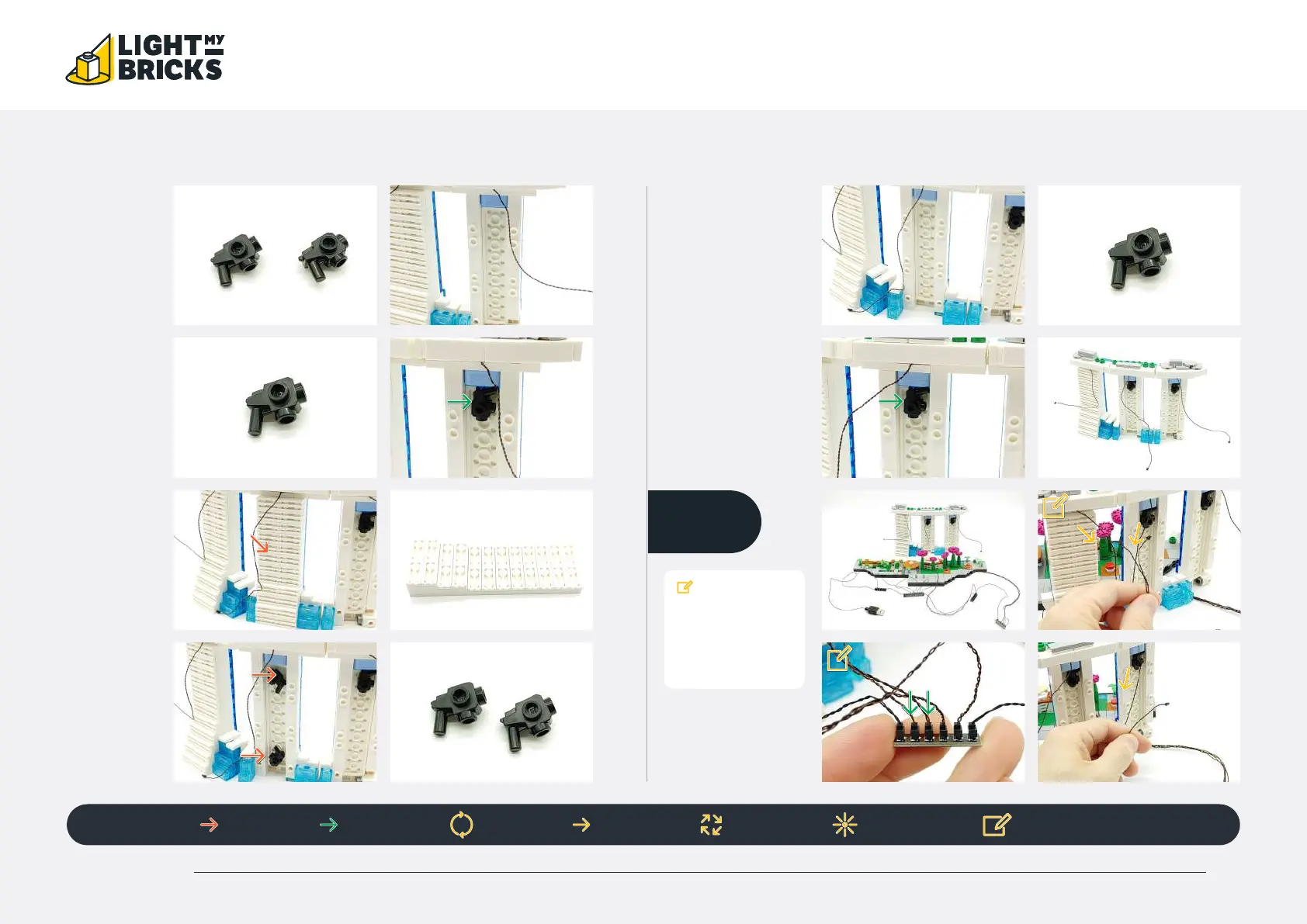 LIGHT MY BRICKS