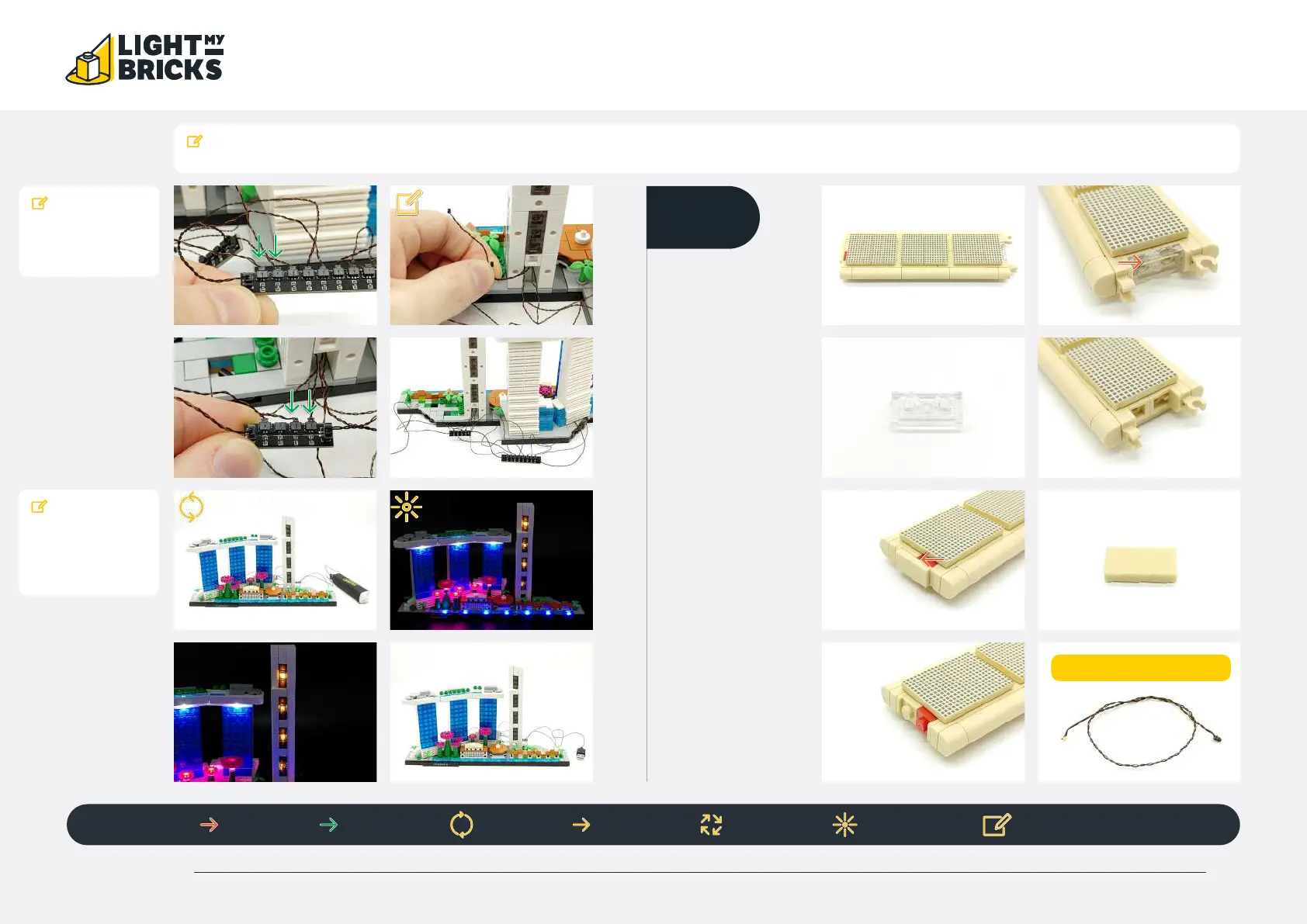 LIGHT MY BRICKS