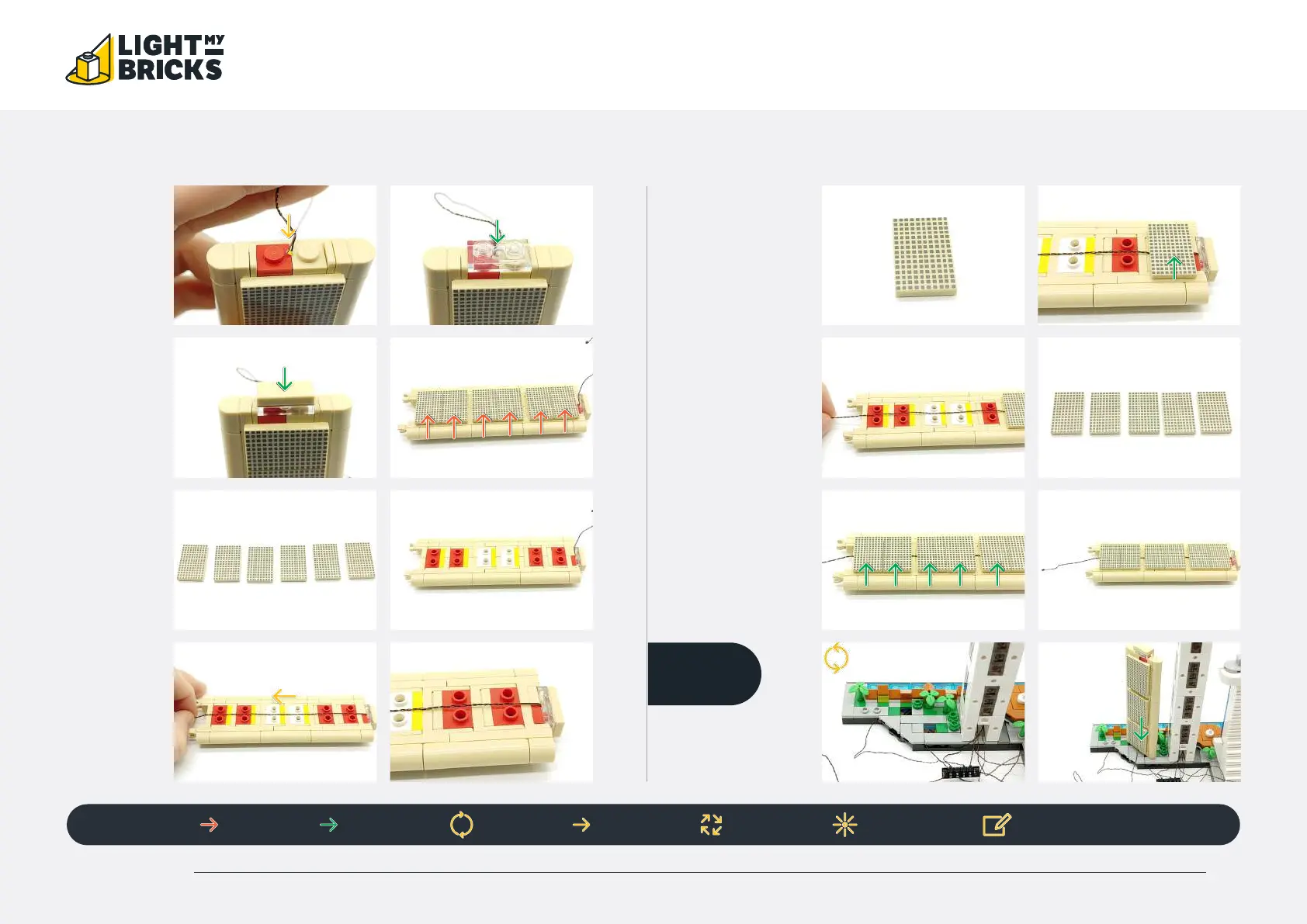 LIGHT MY BRICKS