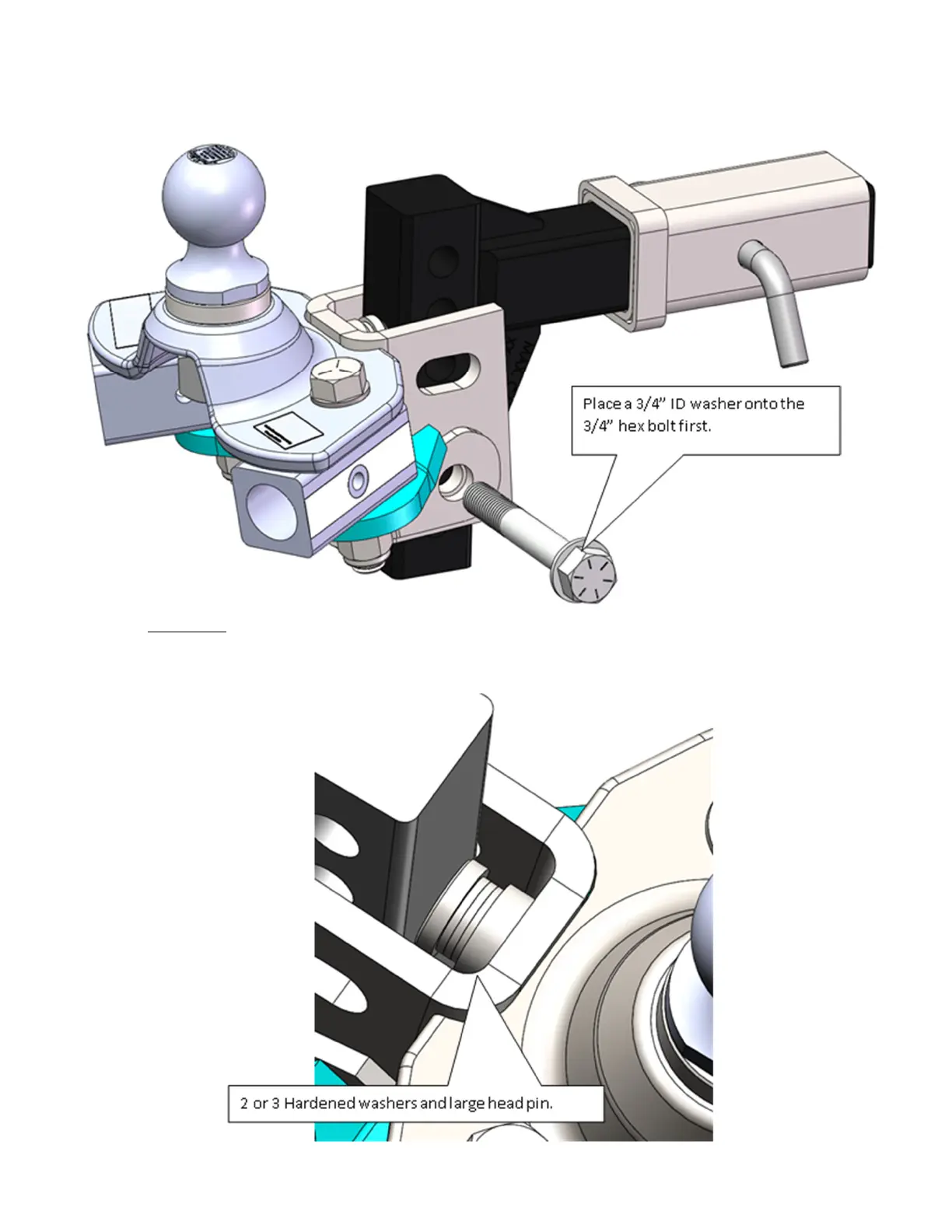 Place a 3/4" ID washer onto the 3/4" hex bolt first.

2 or 3 Hardened washers and large head pin.