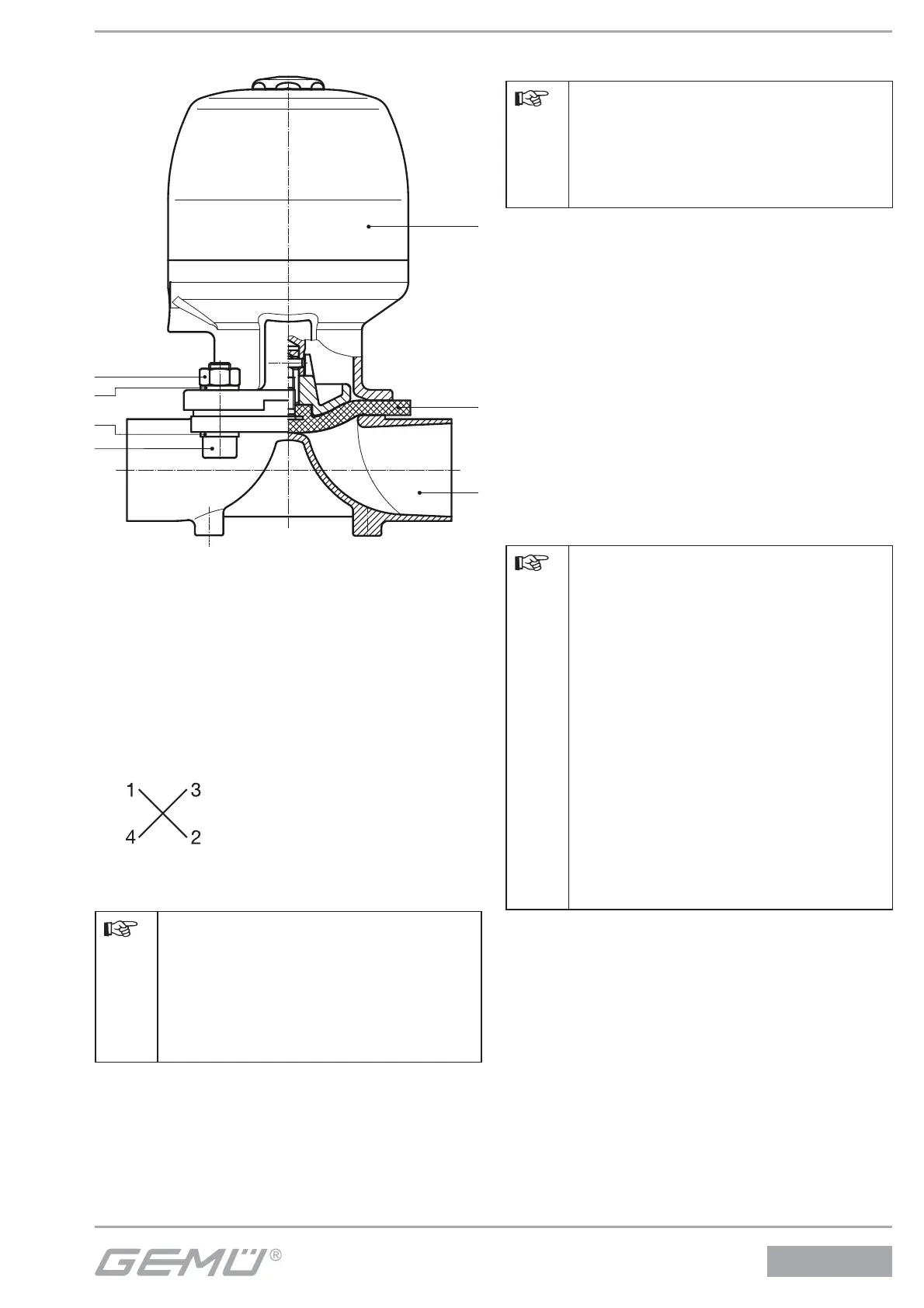 1 3
4 2

GEMÜ®